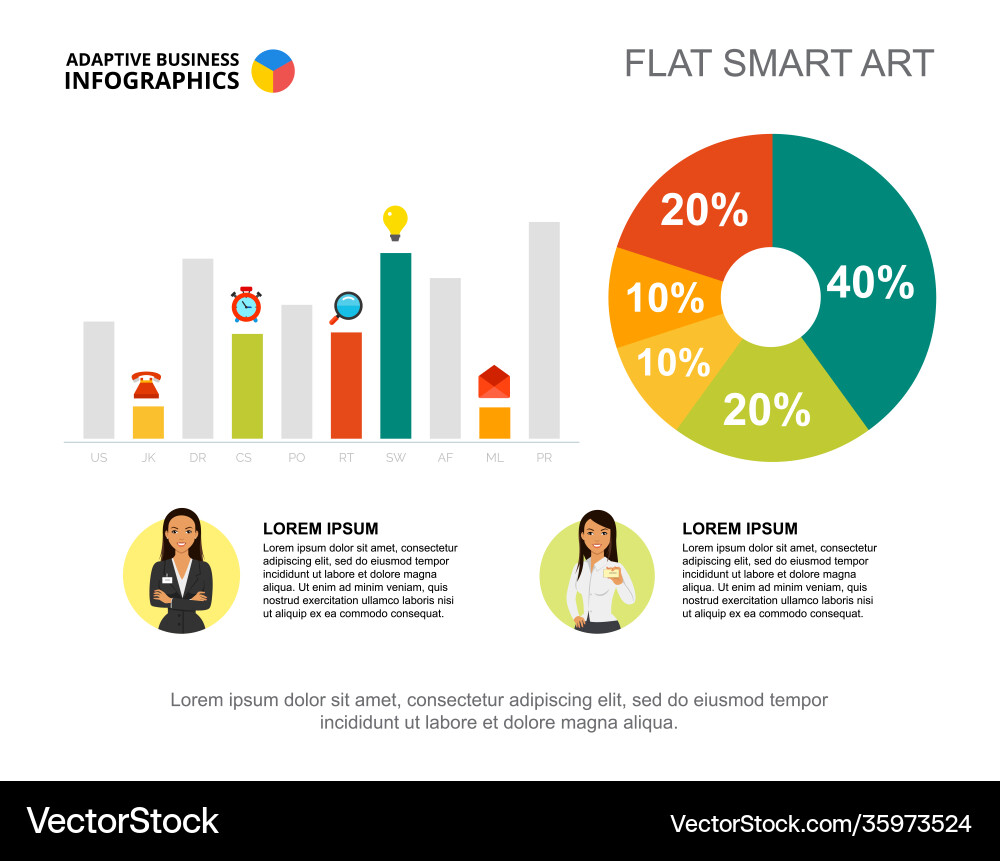 ADAPTIVE BUSINESS
INFOGRAPHICS

FLAT SMART ART

US JK DR CS PO RT SW AF ML PR

20%
40%
10%
10%
20%

LOREM IPSUM
Lorem ipsum dolor sit amet, consectetur adipiscing elit, sed do eiusmod tempor incididunt ut labore et dolore magna aliqua. Ut enim ad minim veniam, quis nostrud exercitation ullamco laboris nisi ut aliquip ex ea commodo consequat.

LOREM IPSUM
Lorem ipsum dolor sit amet, consectetur adipiscing elit, sed do eiusmod tempor incididunt ut labore et dolore magna aliqua. Ut enim ad minim veniam, quis nostrud exercitation ullamco laboris nisi ut aliquip ex ea commodo consequat.

Lorem ipsum dolor sit amet, consectetur adipiscing elit, sed do eiusmod tempor incididunt ut labore et dolore magna aliqua.

VectorStock
VectorStock.com/35973524