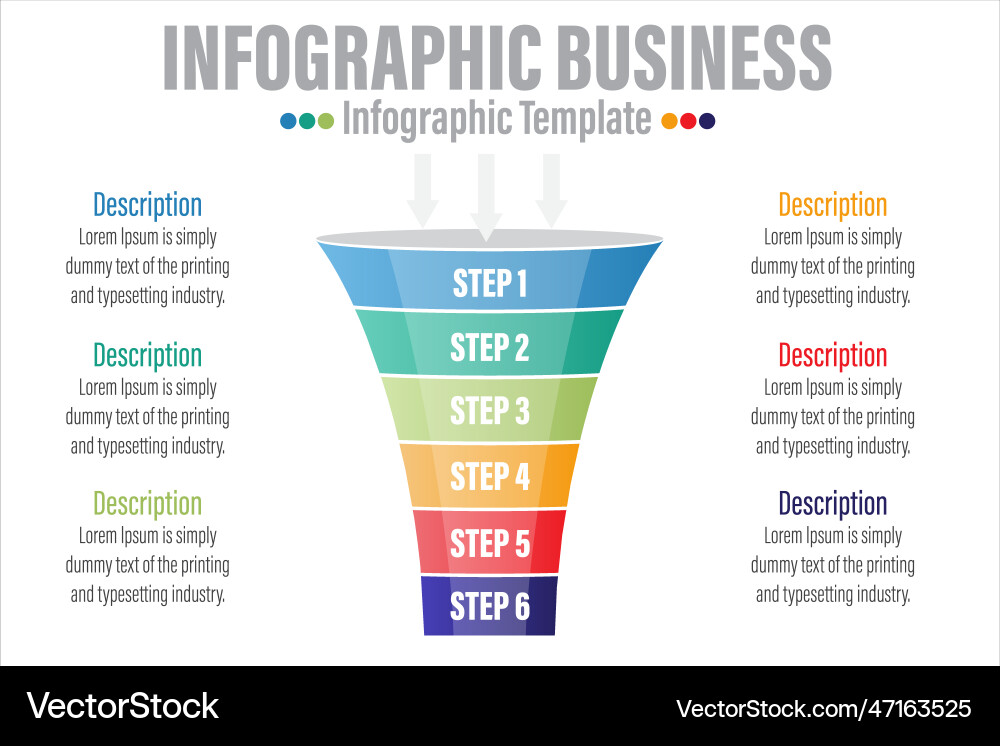 INFOGRAPHIC BUSINESS

Infographic Template

Description
Lorem Ipsum is simply dummy text of the printing and typesetting industry.

Description
Lorem Ipsum is simply dummy text of the printing and typesetting industry.

Description
Lorem Ipsum is simply dummy text of the printing and typesetting industry.

STEP 1
STEP 2
STEP 3
STEP 4
STEP 5
STEP 6

Description
Lorem Ipsum is simply dummy text of the printing and typesetting industry.

Description
Lorem Ipsum is simply dummy text of the printing and typesetting industry.

Description
Lorem Ipsum is simply dummy text of the printing and typesetting industry.

VectorStock

VectorStock.com/47163525