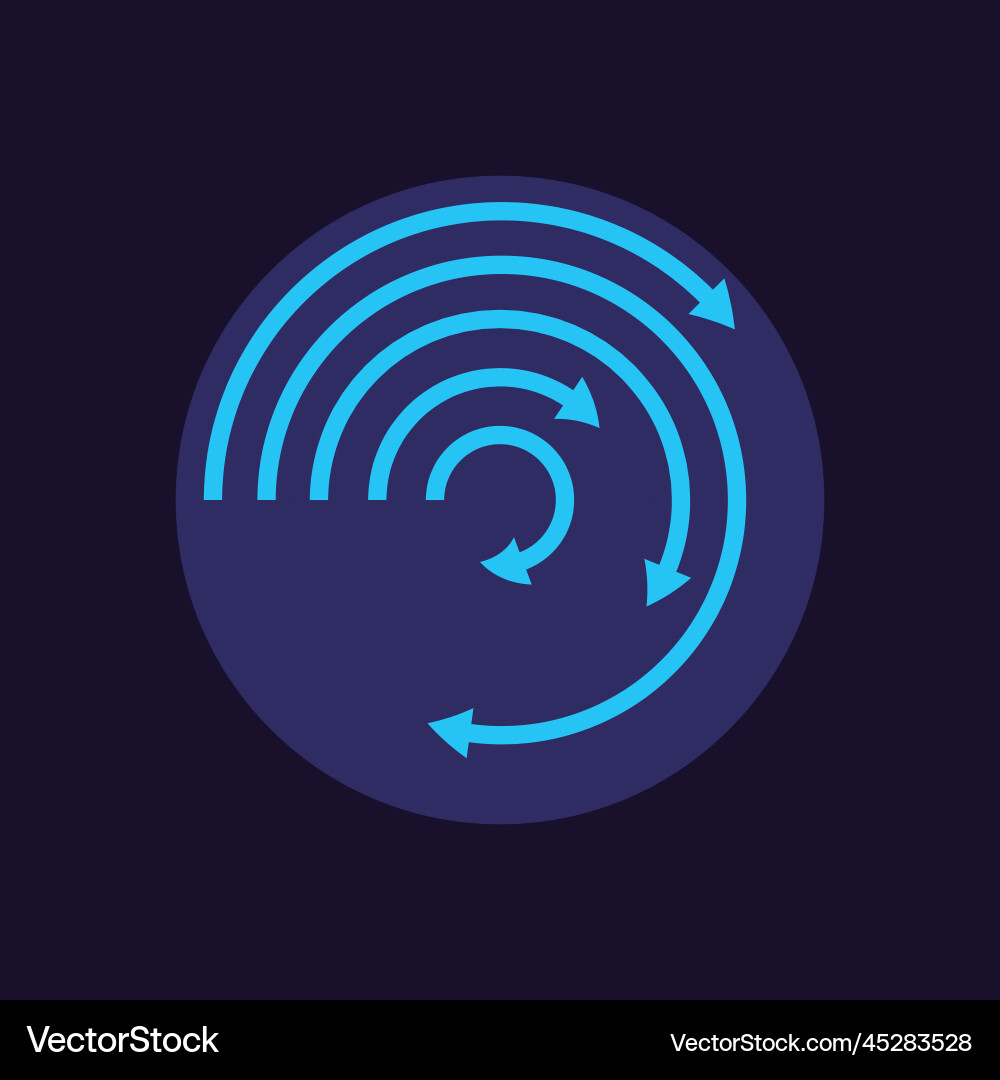 VectorStock

VectorStock.com/45283528