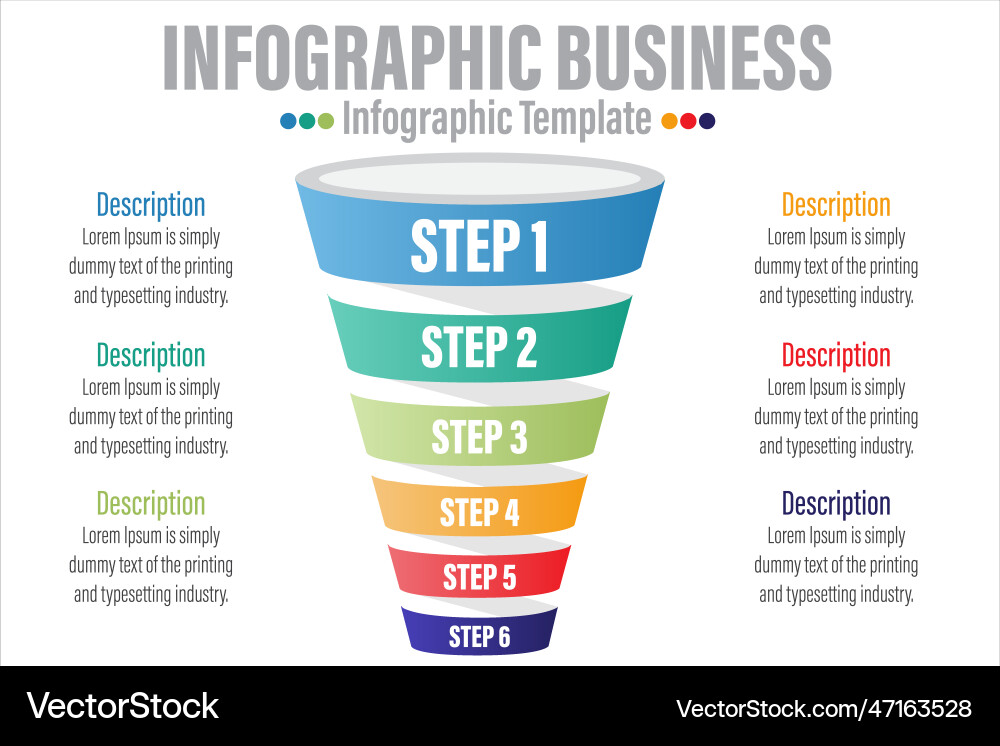 INFOGRAPHIC BUSINESS
Infographic Template

Description
Lorem Ipsum is simply dummy text of the printing and typesetting industry.

Description
Lorem Ipsum is simply dummy text of the printing and typesetting industry.

Description
Lorem Ipsum is simply dummy text of the printing and typesetting industry.

STEP 1
STEP 2
STEP 3
STEP 4
STEP 5
STEP 6

Description
Lorem Ipsum is simply dummy text of the printing and typesetting industry.

Description
Lorem Ipsum is simply dummy text of the printing and typesetting industry.

Description
Lorem Ipsum is simply dummy text of the printing and typesetting industry.

VectorStock
VectorStock.com/47163528