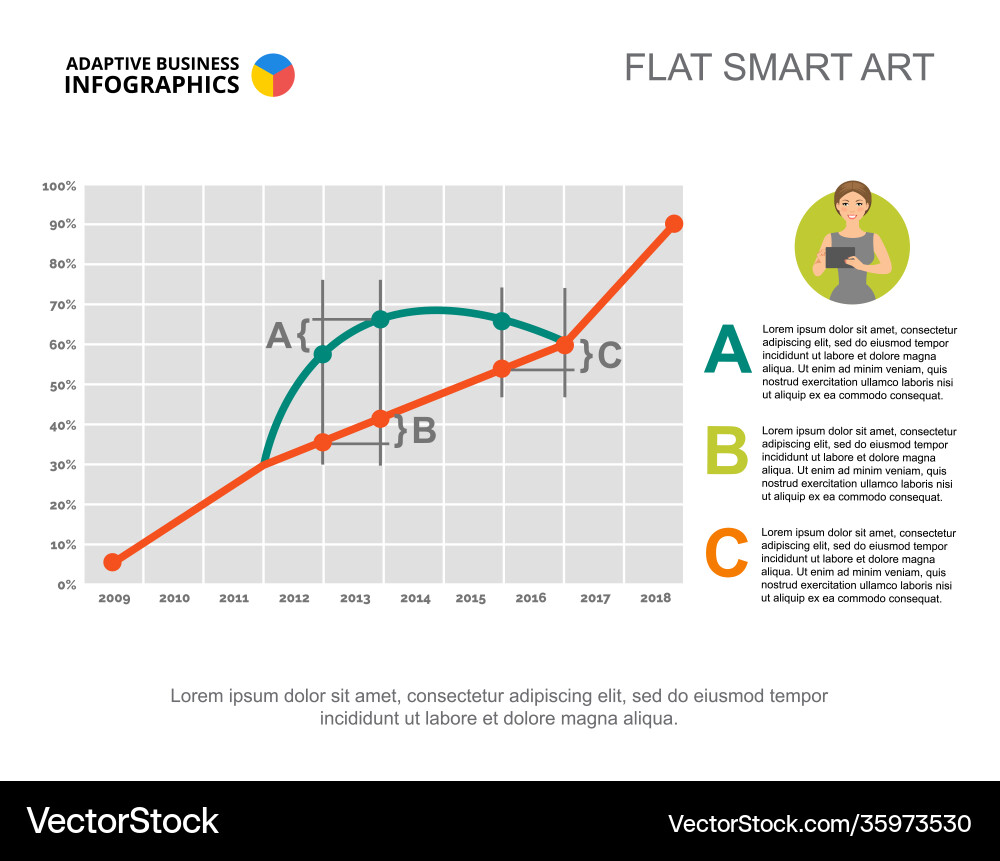 ADAPTIVE BUSINESS
INFOGRAPHICS

FLAT SMART ART

100%
90%
80%
70%
60%
50%
40%
30%
20%
10%
0%

2009 2010 2011 2012 2013 2014 2015 2016 2017 2018

A
B
C

A
Lorem ipsum dolor sit amet, consectetur adipiscing elit, sed do eiusmod tempor incididunt ut labore et dolore magna aliqua. Ut enim ad minim veniam, quis nostrud exercitation ullamco laboris nisi ut aliquip ex ea commodo consequat.

B
Lorem ipsum dolor sit amet, consectetur adipiscing elit, sed do eiusmod tempor incididunt ut labore et dolore magna aliqua. Ut enim ad minim veniam, quis nostrud exercitation ullamco laboris nisi ut aliquip ex ea commodo consequat.

C
Lorem ipsum dolor sit amet, consectetur adipiscing elit, sed do eiusmod tempor incididunt ut labore et dolore magna aliqua. Ut enim ad minim veniam, quis nostrud exercitation ullamco laboris nisi ut aliquip ex ea commodo consequat.

Lorem ipsum dolor sit amet, consectetur adipiscing elit, sed do eiusmod tempor incididunt ut labore et dolore magna aliqua.

VectorStock

VectorStock.com/35973530