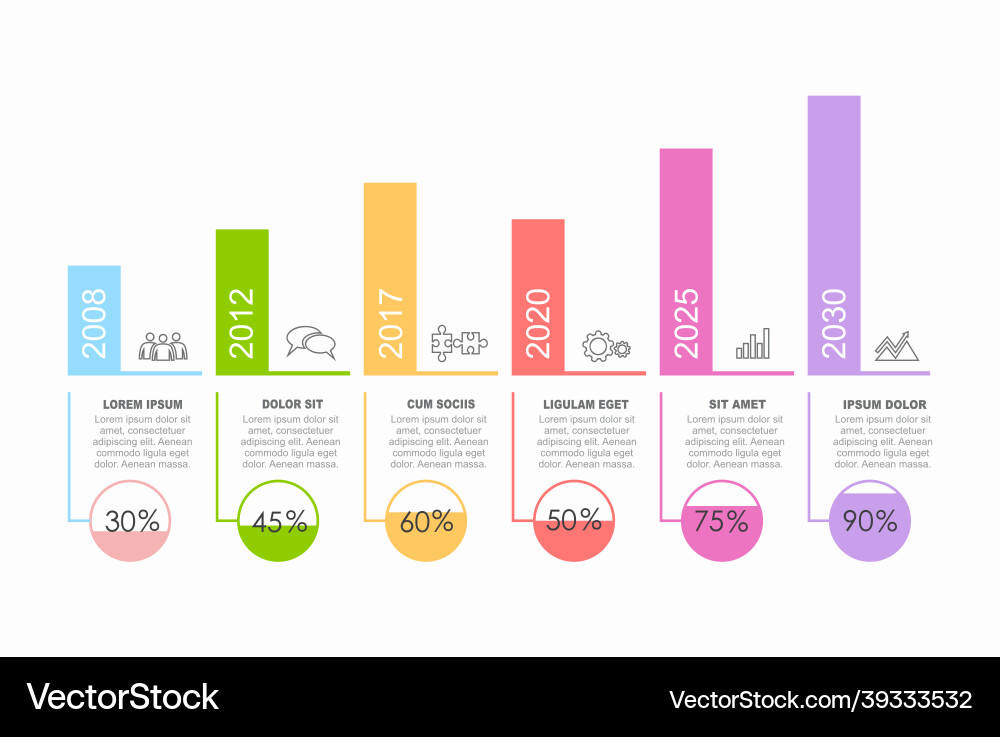 2008

LOREM IPSUM
Lorem ipsum dolor sit amet, consectetuer adipiscing elit. Aenean commodo ligula eget dolor. Aenean massa.

30%

2012

DOLOR SIT
Lorem ipsum dolor sit amet, consectetuer adipiscing elit. Aenean commodo ligula eget dolor. Aenean massa.

45%

2017

CUM SOCIIS
Lorem ipsum dolor sit amet, consectetuer adipiscing elit. Aenean commodo ligula eget dolor. Aenean massa.

60%

2020

LIGULAM EGET
Lorem ipsum dolor sit amet, consectetuer adipiscing elit. Aenean commodo ligula eget dolor. Aenean massa.

50%

2025

SIT AMET
Lorem ipsum dolor sit amet, consectetuer adipiscing elit. Aenean commodo ligula eget dolor. Aenean massa.

75%

2030

IPSUM DOLOR
Lorem ipsum dolor sit amet, consectetuer adipiscing elit. Aenean commodo ligula eget dolor. Aenean massa.

90%

VectorStock
VectorStock.com/39333532