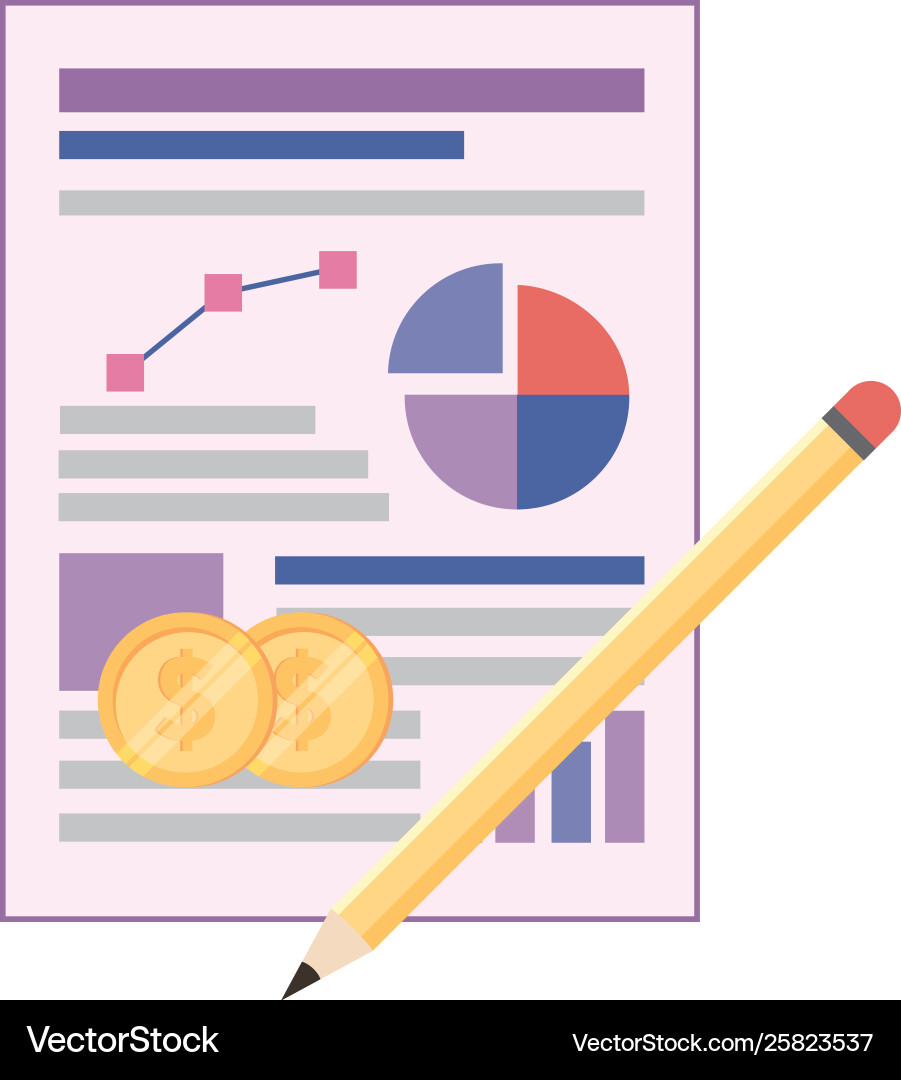 $ $

VectorStock VectorStock.com/25823537