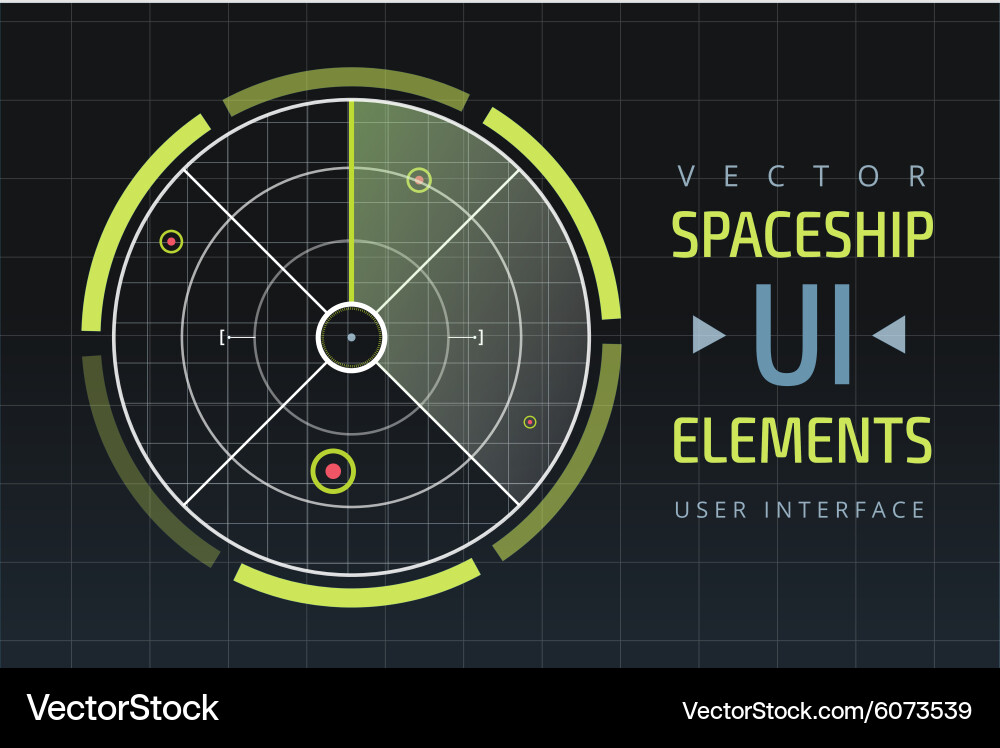 VECTOR
SPACESHIP
UI
ELEMENTS
USER INTERFACE

VectorStock

VectorStock.com/6073539