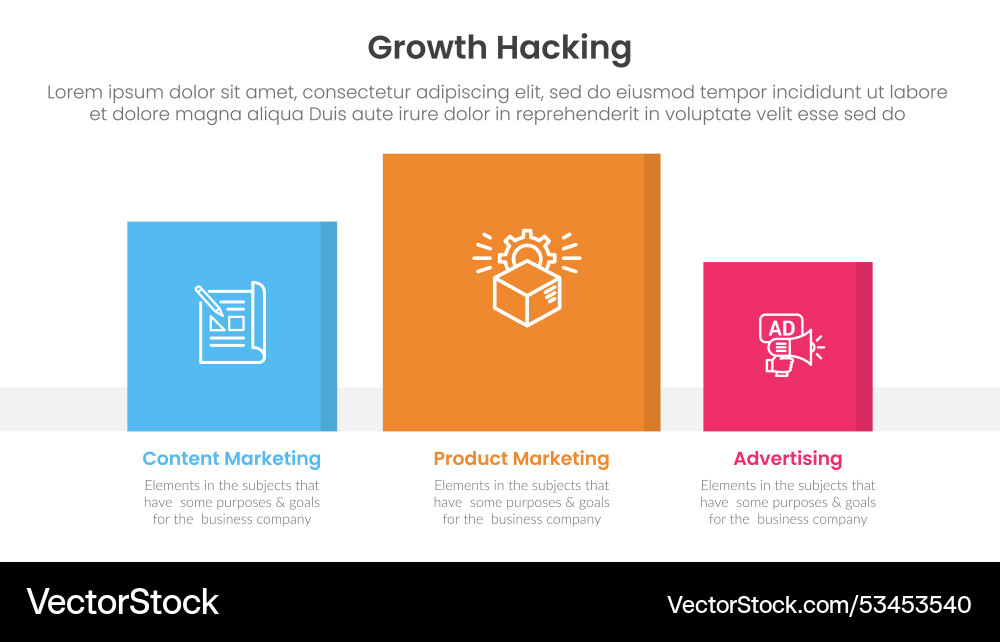 Growth Hacking

Lorem ipsum dolor sit amet, consectetur adipiscing elit, sed do eiusmod tempor incididunt ut labore et dolore magna aliqua Duis aute irure dolor in reprehenderit in voluptate velit esse sed do

AD

Content Marketing

Elements in the subjects that have some purposes & goals for the business company

Product Marketing

Elements in the subjects that have some purposes & goals for the business company

Advertising

Elements in the subjects that have some purposes & goals for the business company

VectorStock

VectorStock.com/53453540