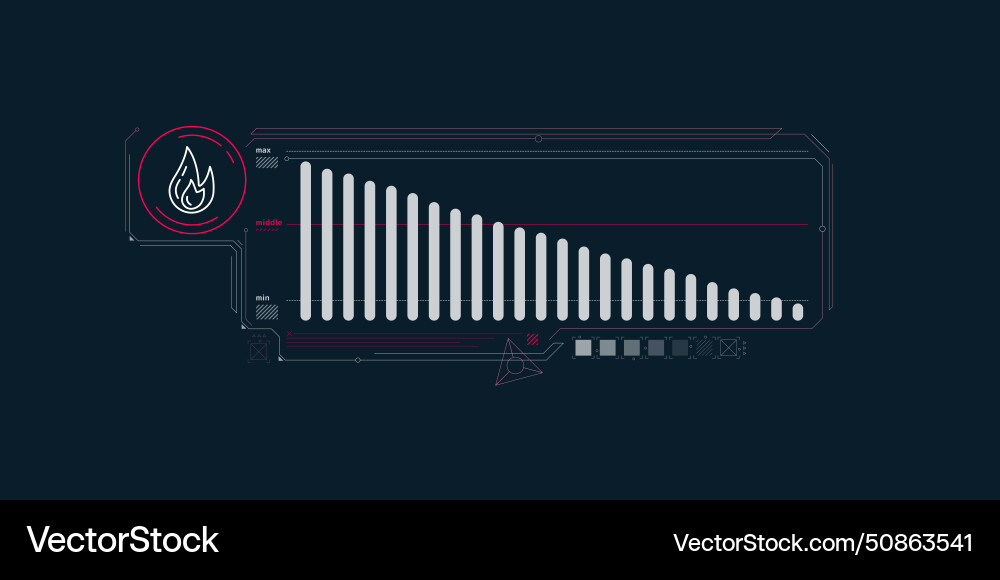 max

middle

min

VectorStock

VectorStock.com/50863541