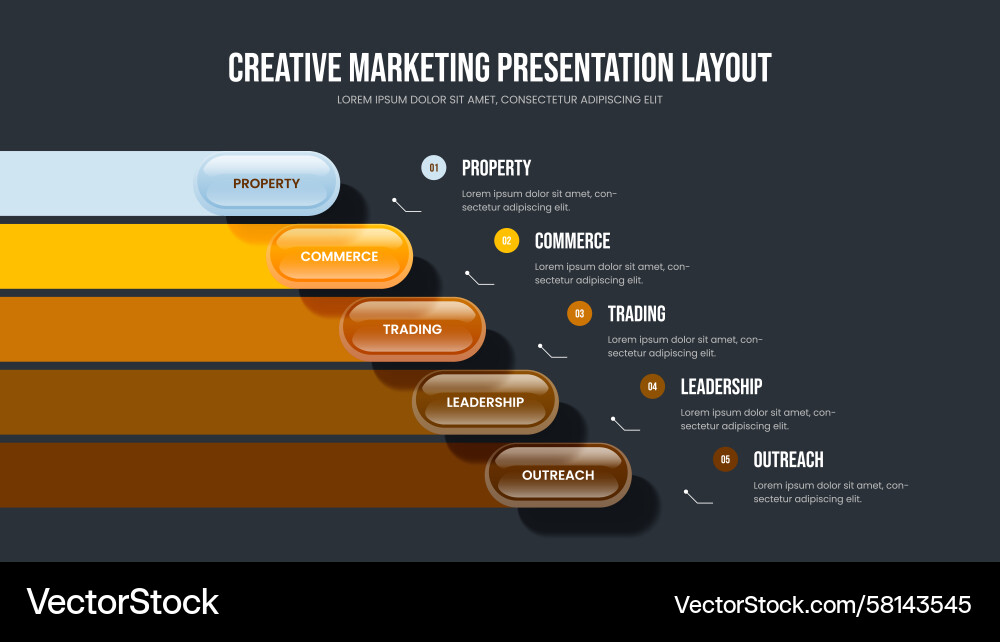 CREATIVE MARKETING PRESENTATION LAYOUT
LOREM IPSUM DOLOR SIT AMET, CONSECTETUR ADIPISCING ELIT

PROPERTY
COMMERCE
TRADING
LEADERSHIP
OUTREACH

01 PROPERTY
Lorem ipsum dolor sit amet, consectetur adipiscing elit.

02 COMMERCE
Lorem ipsum dolor sit amet, consectetur adipiscing elit.

03 TRADING
Lorem ipsum dolor sit amet, consectetur adipiscing elit.

04 LEADERSHIP
Lorem ipsum dolor sit amet, consectetur adipiscing elit.

05 OUTREACH
Lorem ipsum dolor sit amet, consectetur adipiscing elit.

VectorStock
VectorStock.com/58143545