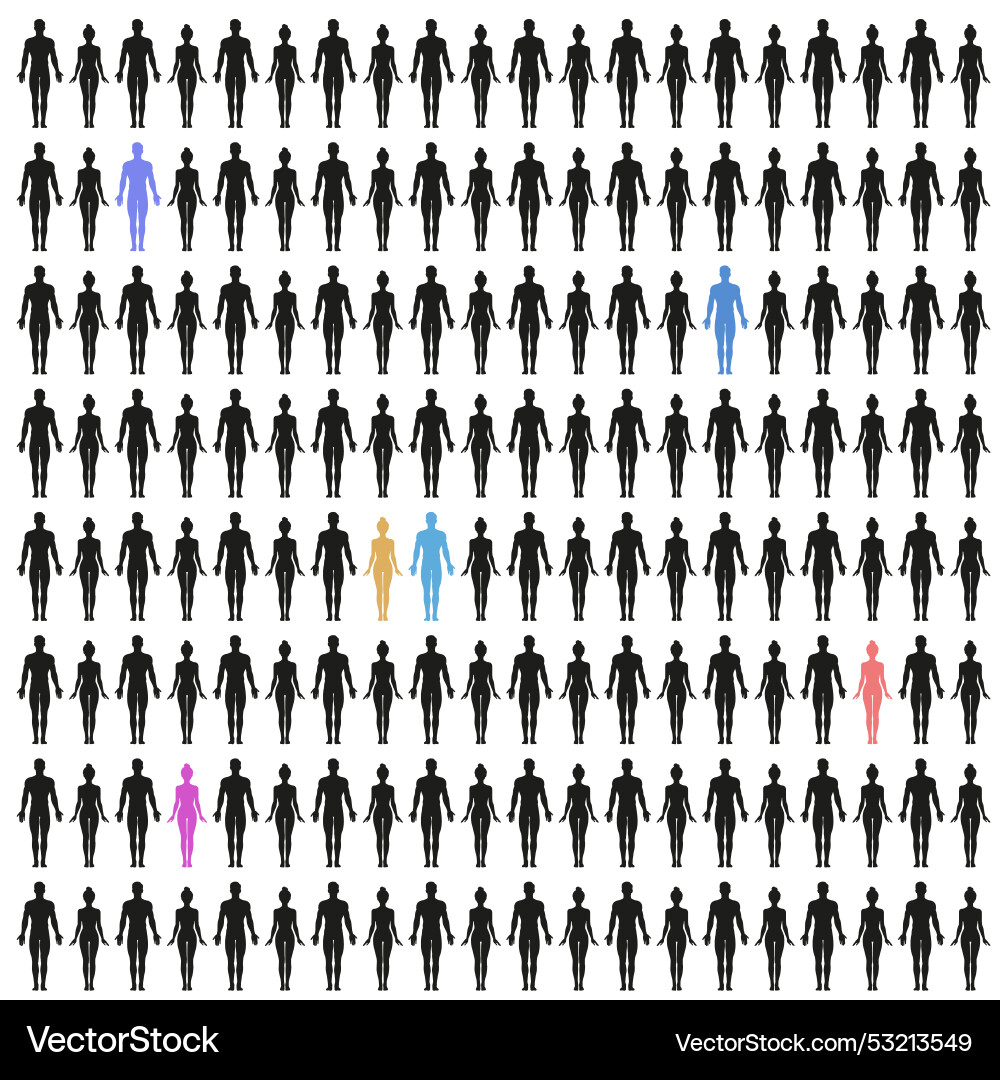 VectorStock

VectorStock.com/53213549