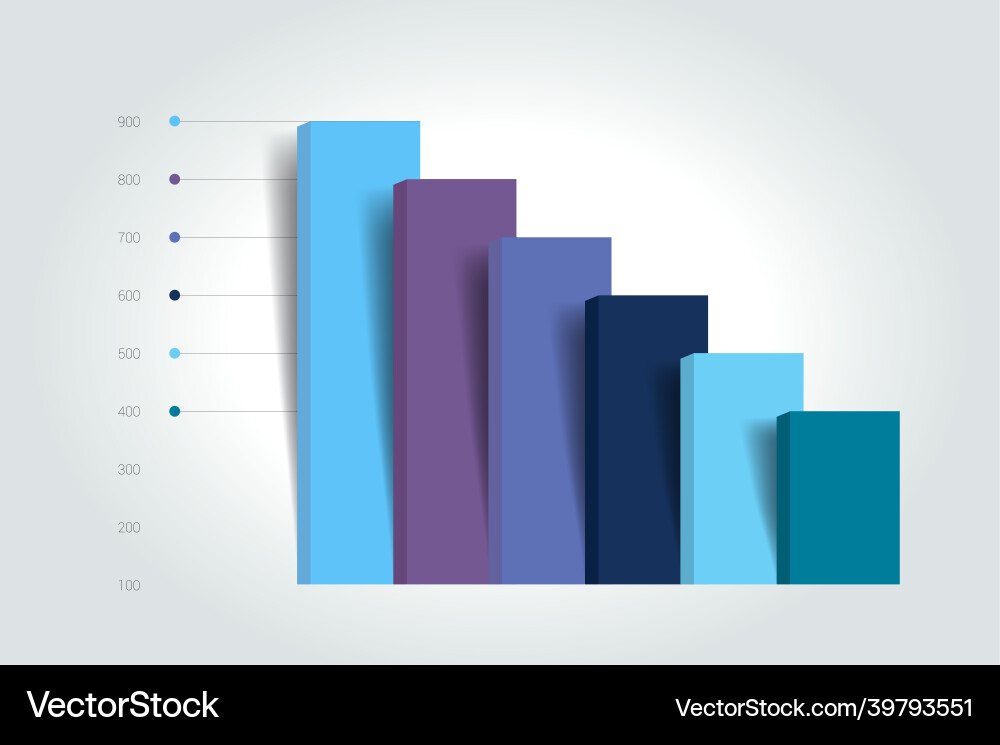 900
800
700
600
500
400
300
200
100

VectorStock
VectorStock.com/39793551