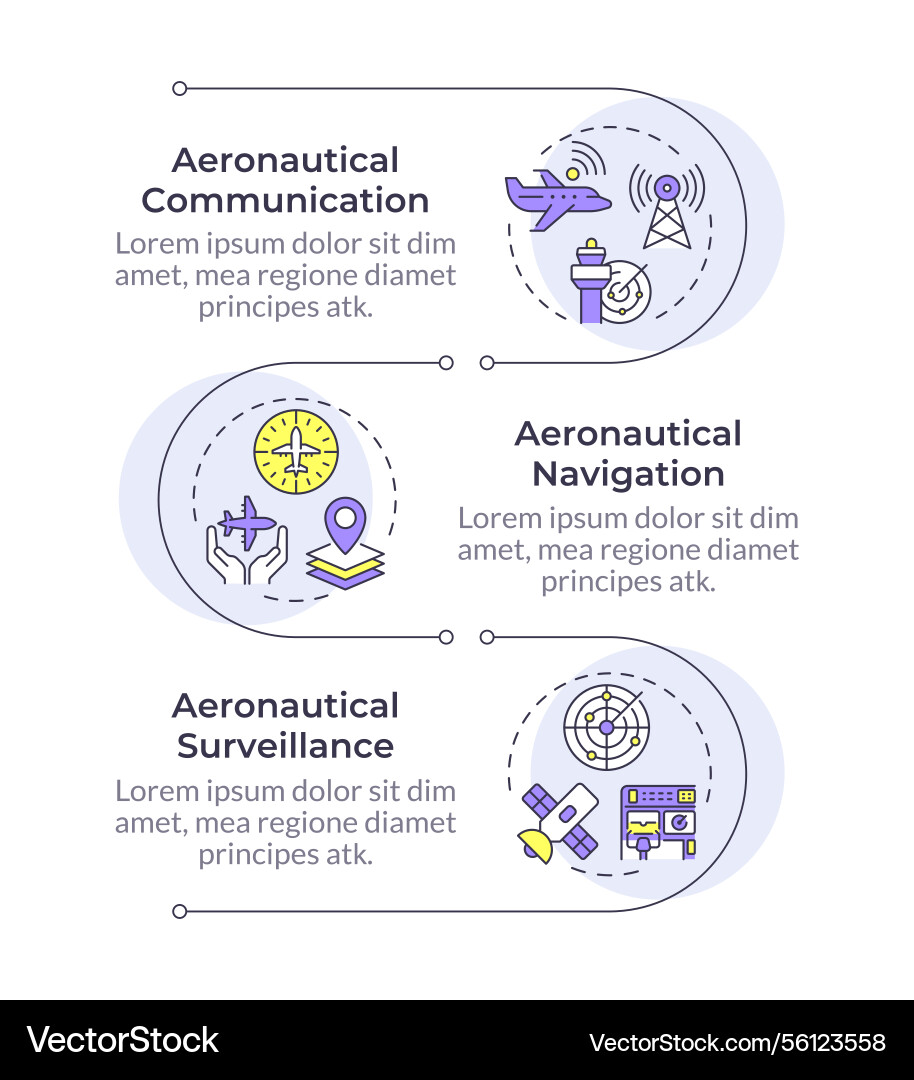 Aeronautical Communication
Lorem ipsum dolor sit dim amet, mea regione diamet principes atk.

Aeronautical Navigation
Lorem ipsum dolor sit dim amet, mea regione diamet principes atk.

Aeronautical Surveillance
Lorem ipsum dolor sit dim amet, mea regione diamet principes atk.

VectorStock

VectorStock.com/56123558