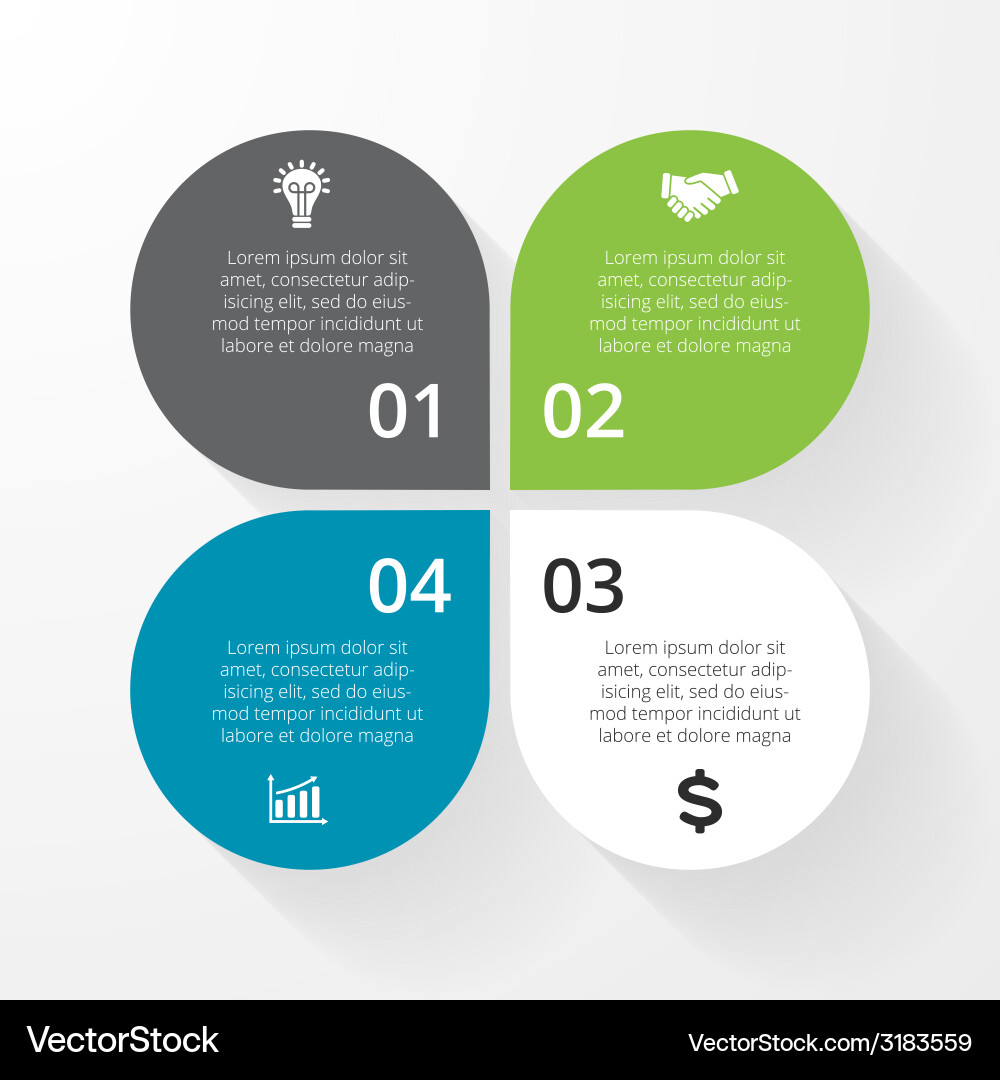 Lorem ipsum dolor sit amet, consectetur adipisicing elit, sed do eiusmod tempor incididunt ut labore et dolore magna

01

Lorem ipsum dolor sit amet, consectetur adipisicing elit, sed do eiusmod tempor incididunt ut labore et dolore magna

02

04

Lorem ipsum dolor sit amet, consectetur adipisicing elit, sed do eiusmod tempor incididunt ut labore et dolore magna

03

Lorem ipsum dolor sit amet, consectetur adipisicing elit, sed do eiusmod tempor incididunt ut labore et dolore magna

$

VectorStock

VectorStock.com/3183559