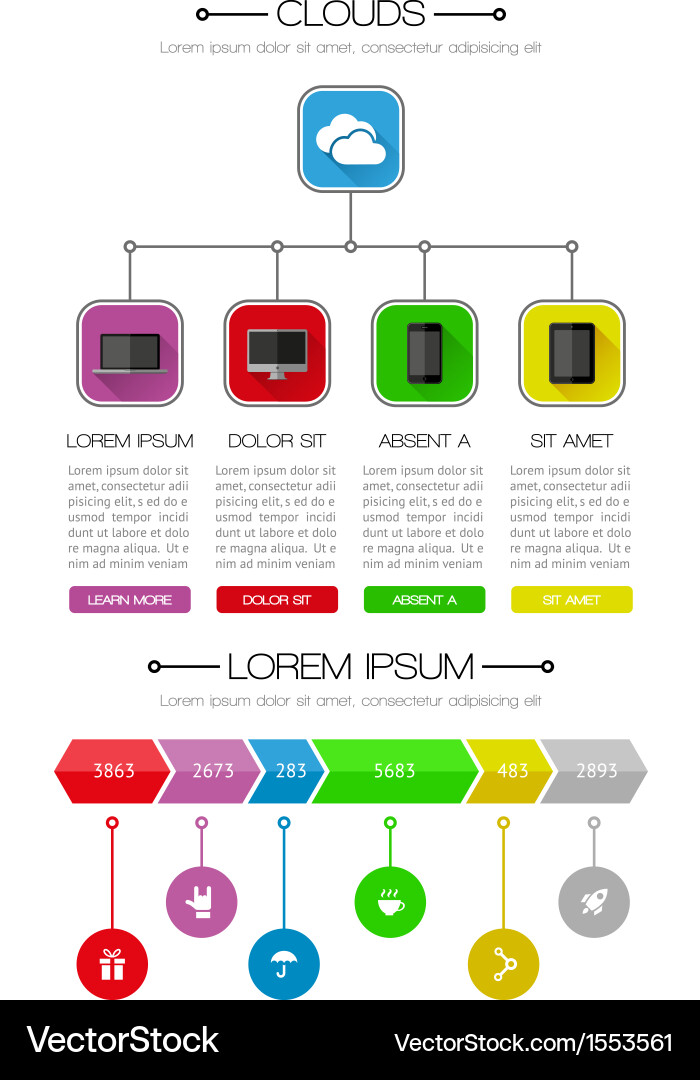 CLOUDS

Lorem ipsum dolor sit amet, consectetur adipisicing elit

LOREM IPSUM

Lorem ipsum dolor sit amet, consectetur adii pisicing elit, s ed do e usmod tempor incidi dunt ut labore et dolo re magna aliqua. Ut e nim ad minim veniam

LEARN MORE

DOLOR SIT

Lorem ipsum dolor sit amet, consectetur adii pisicing elit, s ed do e usmod tempor incidi dunt ut labore et dolo re magna aliqua. Ut e nim ad minim veniam

DOLOR SIT

ABSENT A

Lorem ipsum dolor sit amet, consectetur adii pisicing elit, s ed do e usmod tempor incidi dunt ut labore et dolo re magna aliqua. Ut e nim ad minim veniam

ABSENT A

SIT AMET

Lorem ipsum dolor sit amet, consectetur adii pisicing elit, s ed do e usmod tempor incidi dunt ut labore et dolo re magna aliqua. Ut e nim ad minim veniam

SIT AMET

LOREM IPSUM

Lorem ipsum dolor sit amet, consectetur adipisicing elit

3863 2673 283 5683 483 2893

VectorStock VectorStock.com/1553561