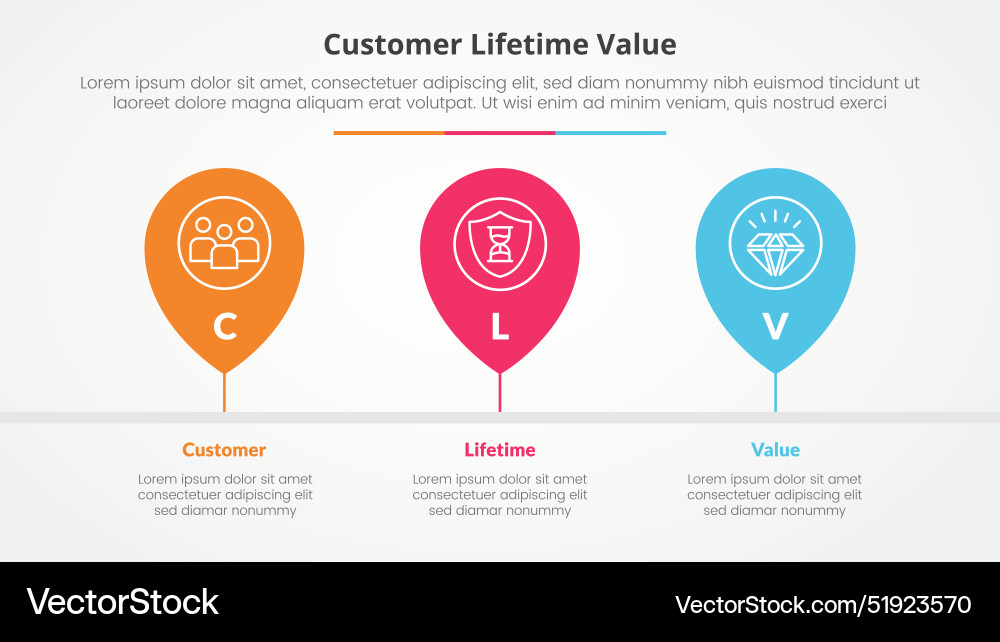 Customer Lifetime Value

Lorem ipsum dolor sit amet, consectetuer adipiscing elit, sed diam nonummy nibh euismod tincidunt ut laoreet dolore magna aliquam erat volutpat. Ut wisi enim ad minim veniam, quis nostrud exerci

C

L

V

Customer

Lorem ipsum dolor sit amet consectetuer adipiscing elit sed diamar nonummy

Lifetime

Lorem ipsum dolor sit amet consectetuer adipiscing elit sed diamar nonummy

Value

Lorem ipsum dolor sit amet consectetuer adipiscing elit sed diamar nonummy

VectorStock

VectorStock.com/51923570