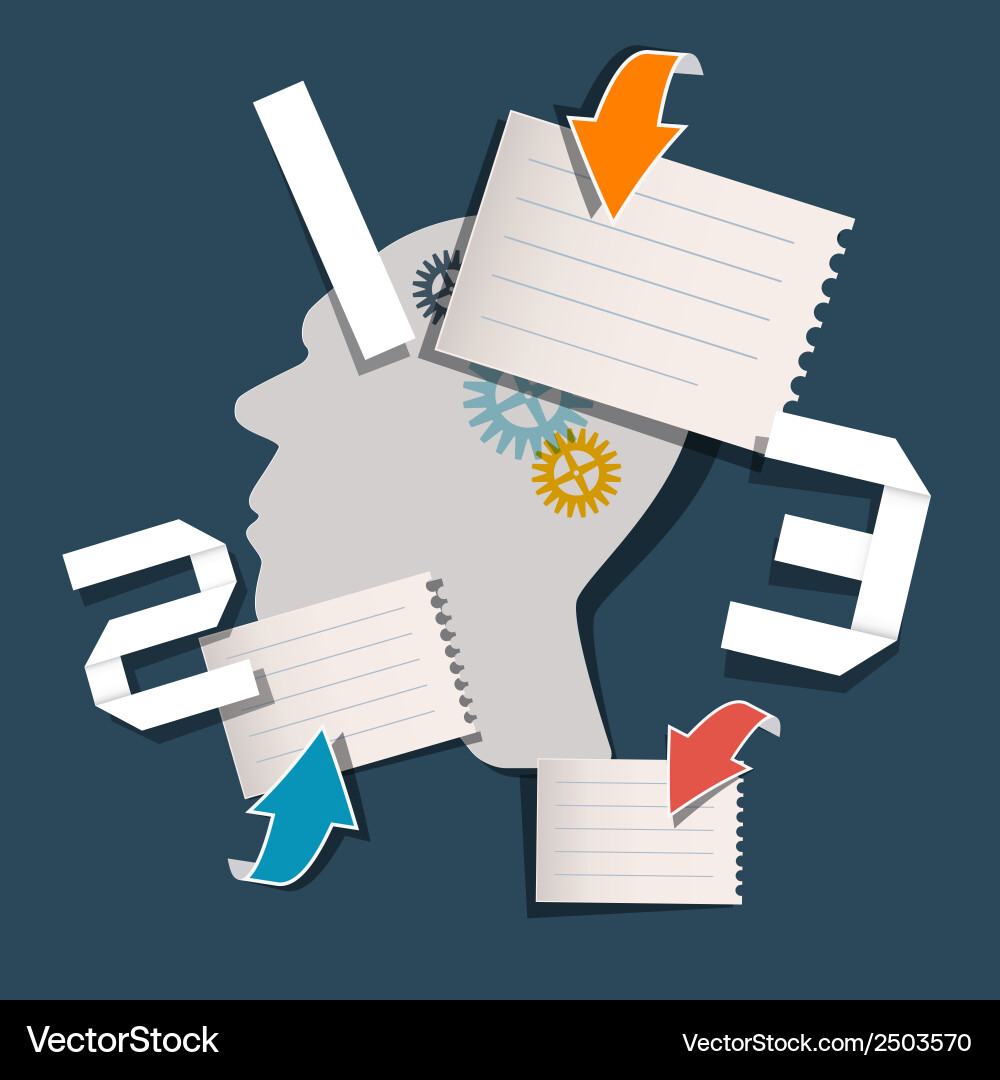 1
2
3
VectorStock
VectorStock.com/2503570