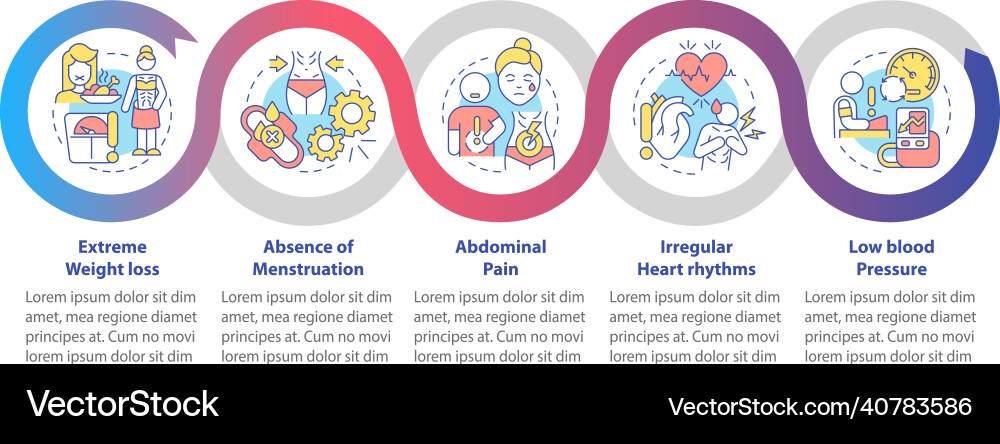 Extreme Weight loss

Lorem ipsum dolor sit dim amet, mea regione diamet principes at. Cum no movi lorem ipsum dolor sit dim

Absence of Menstruation

Lorem ipsum dolor sit dim amet, mea regione diamet principes at. Cum no movi lorem ipsum dolor sit dim

Abdominal Pain

Lorem ipsum dolor sit dim amet, mea regione diamet principes at. Cum no movi lorem ipsum dolor sit dim

Irregular Heart rhythms

Lorem ipsum dolor sit dim amet, mea regione diamet principes at. Cum no movi lorem ipsum dolor sit dim

Low blood Pressure

Lorem ipsum dolor sit dim amet, mea regione diamet principes at. Cum no movi lorem ipsum dolor sit dim

VectorStock

VectorStock.com/40783586