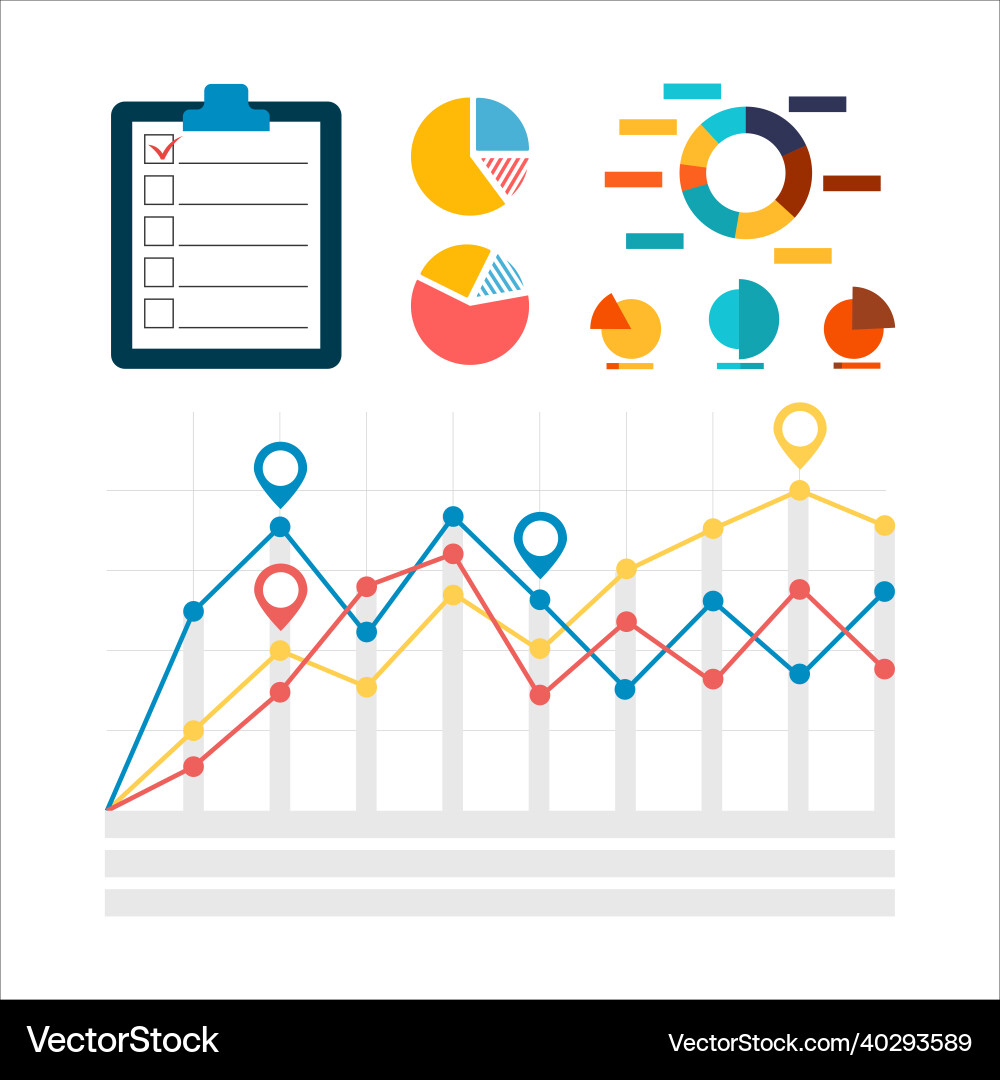 VectorStock

VectorStock.com/40293589