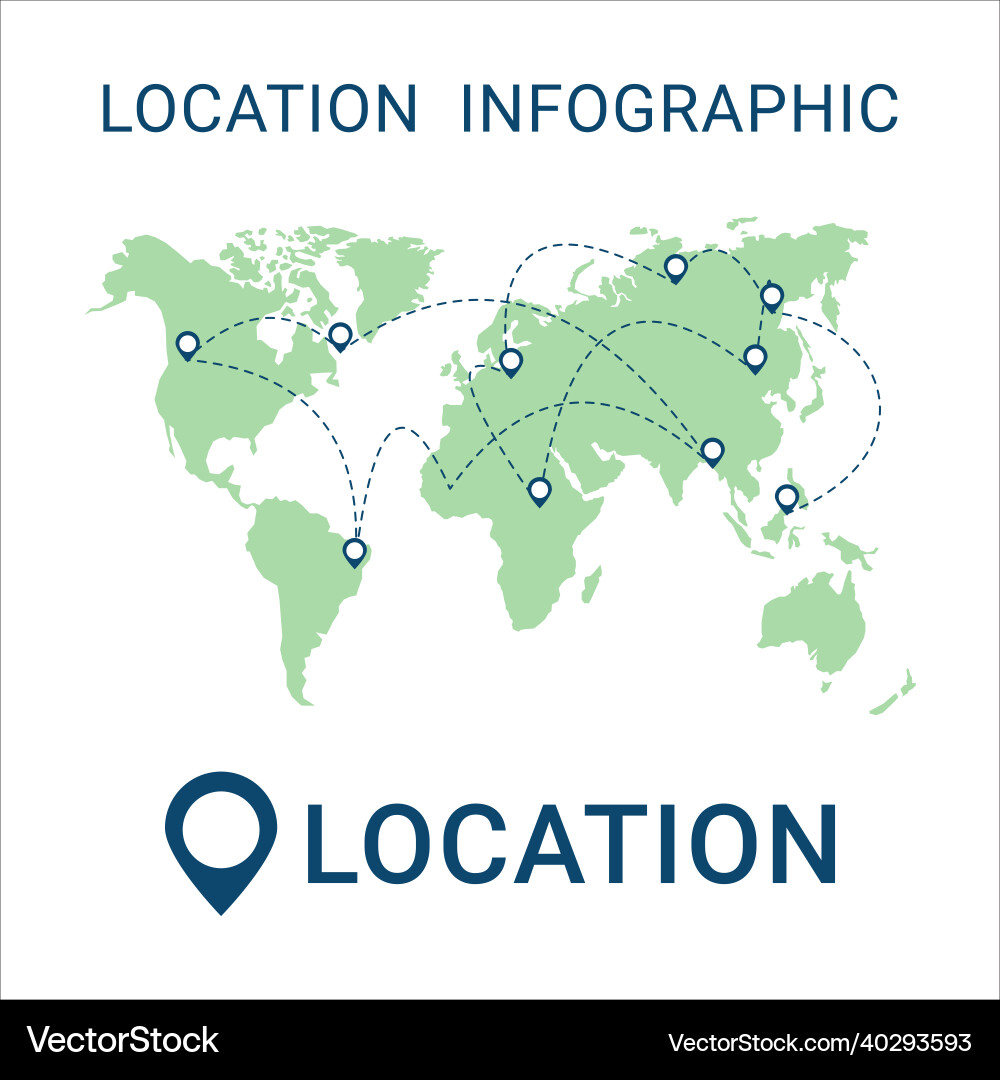 LOCATION INFOGRAPHIC

LOCATION

VectorStock

VectorStock.com/40293593