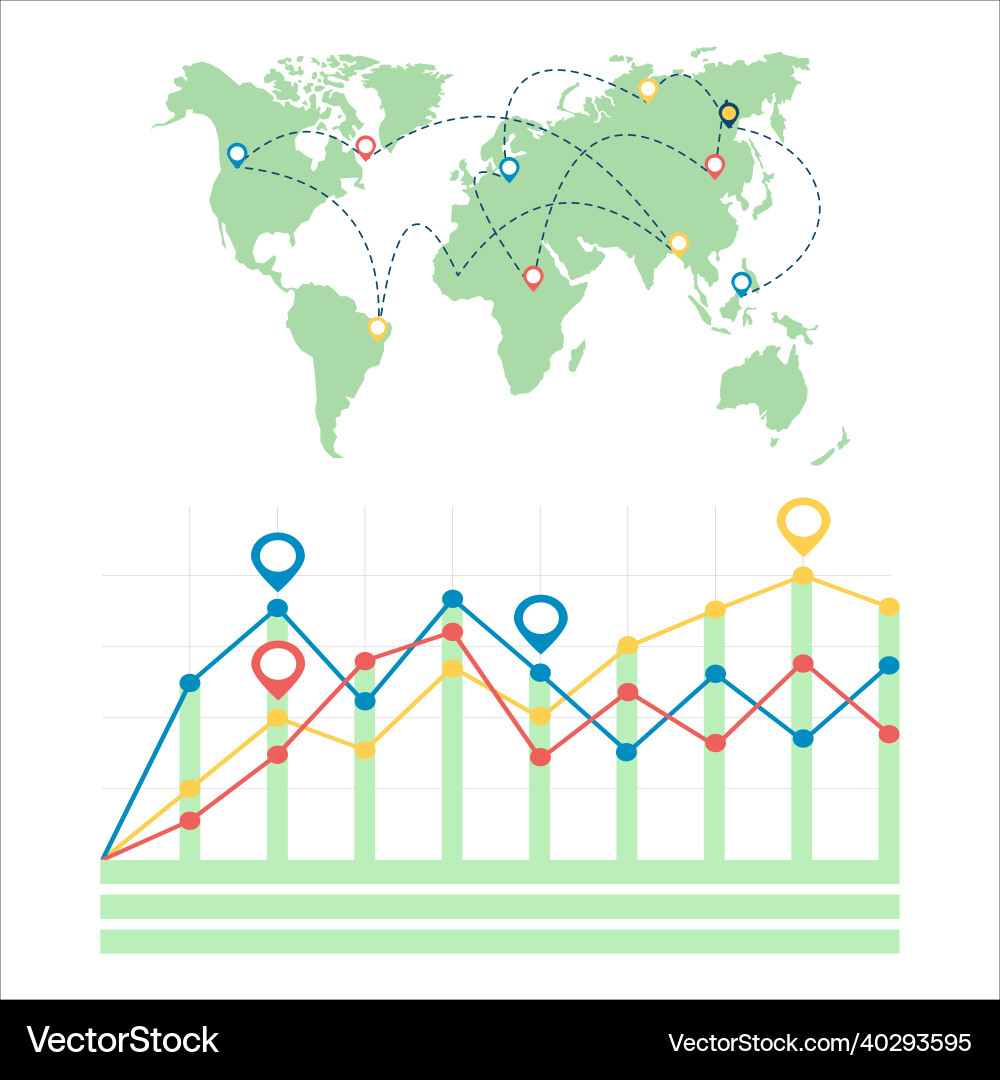 VectorStock

VectorStock.com/40293595