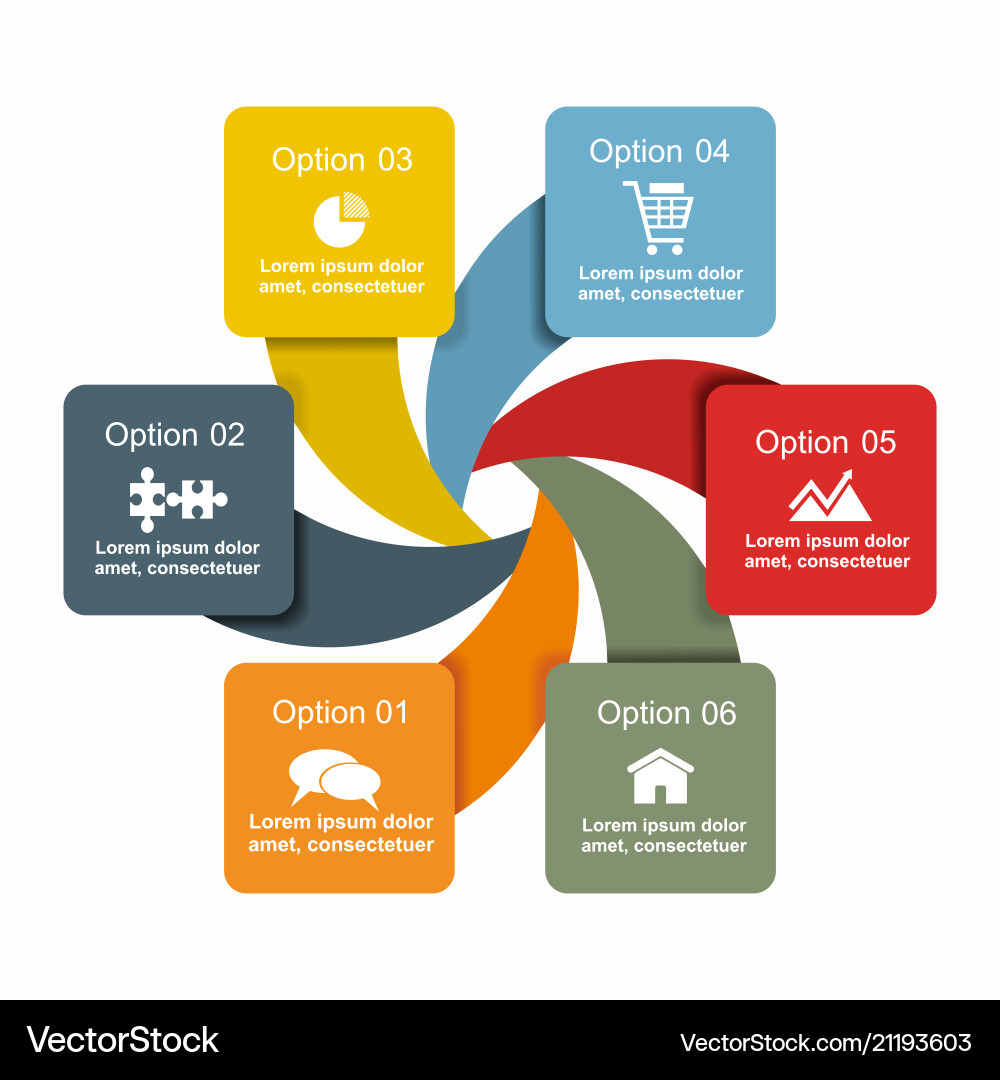 Option 03

Lorem ipsum dolor amet, consectetuer

Option 04

Lorem ipsum dolor amet, consectetuer

Option 02

Lorem ipsum dolor amet, consectetuer

Option 05

Lorem ipsum dolor amet, consectetuer

Option 01

Lorem ipsum dolor amet, consectetuer

Option 06

Lorem ipsum dolor amet, consectetuer

VectorStock

VectorStock.com/21193603