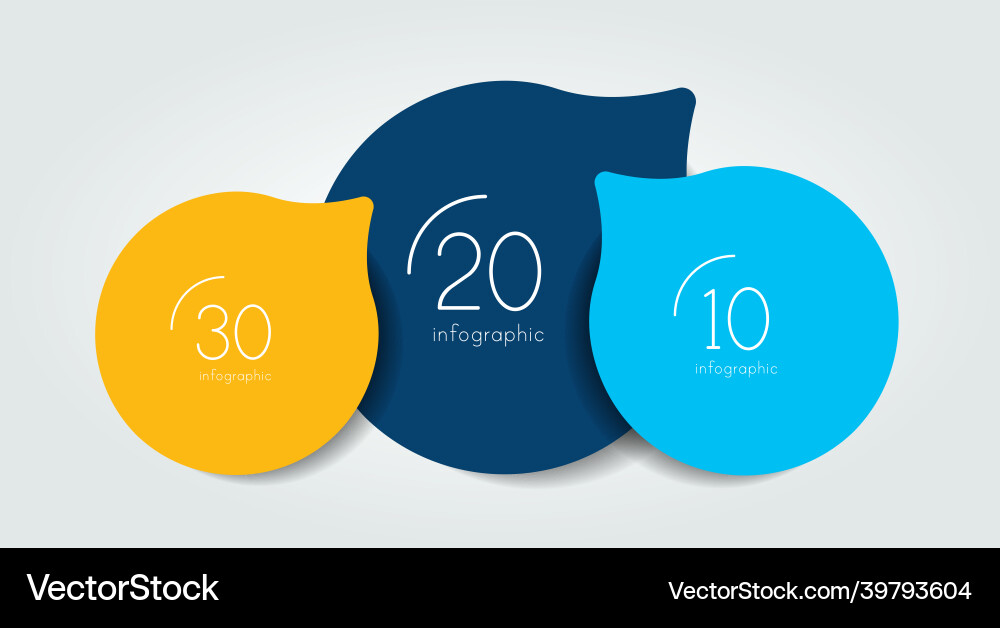 30
infographic

20
infographic

10
infographic

VectorStock

VectorStock.com/39793604