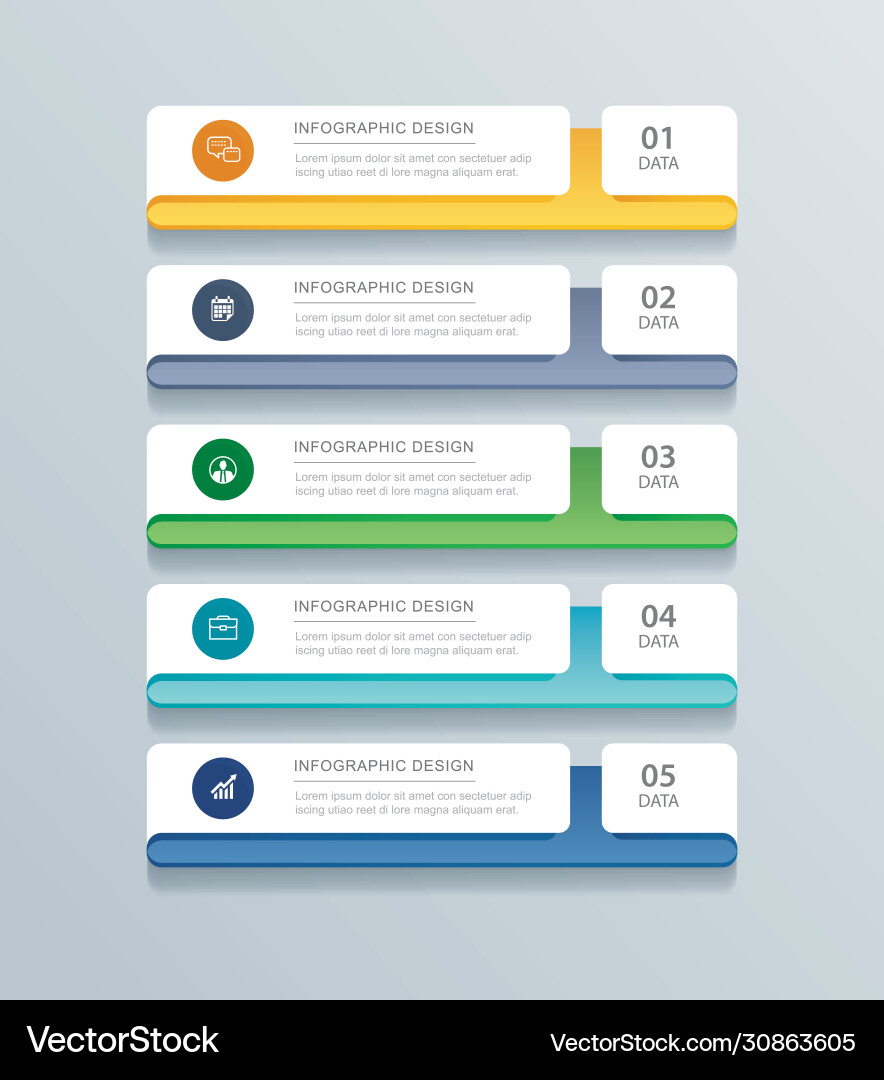 INFOGRAPHIC DESIGN

Lorem ipsum dolor sit amet con sectetuer adip iscing utiao reet di lore magna aliquam erat.

01
DATA

INFOGRAPHIC DESIGN

Lorem ipsum dolor sit amet con sectetuer adip iscing utiao reet di lore magna aliquam erat.

02
DATA

INFOGRAPHIC DESIGN

Lorem ipsum dolor sit amet con sectetuer adip iscing utiao reet di lore magna aliquam erat.

03
DATA

INFOGRAPHIC DESIGN

Lorem ipsum dolor sit amet con sectetuer adip iscing utiao reet di lore magna aliquam erat.

04
DATA

INFOGRAPHIC DESIGN

Lorem ipsum dolor sit amet con sectetuer adip iscing utiao reet di lore magna aliquam erat.

05
DATA

VectorStock

VectorStock.com/30863605