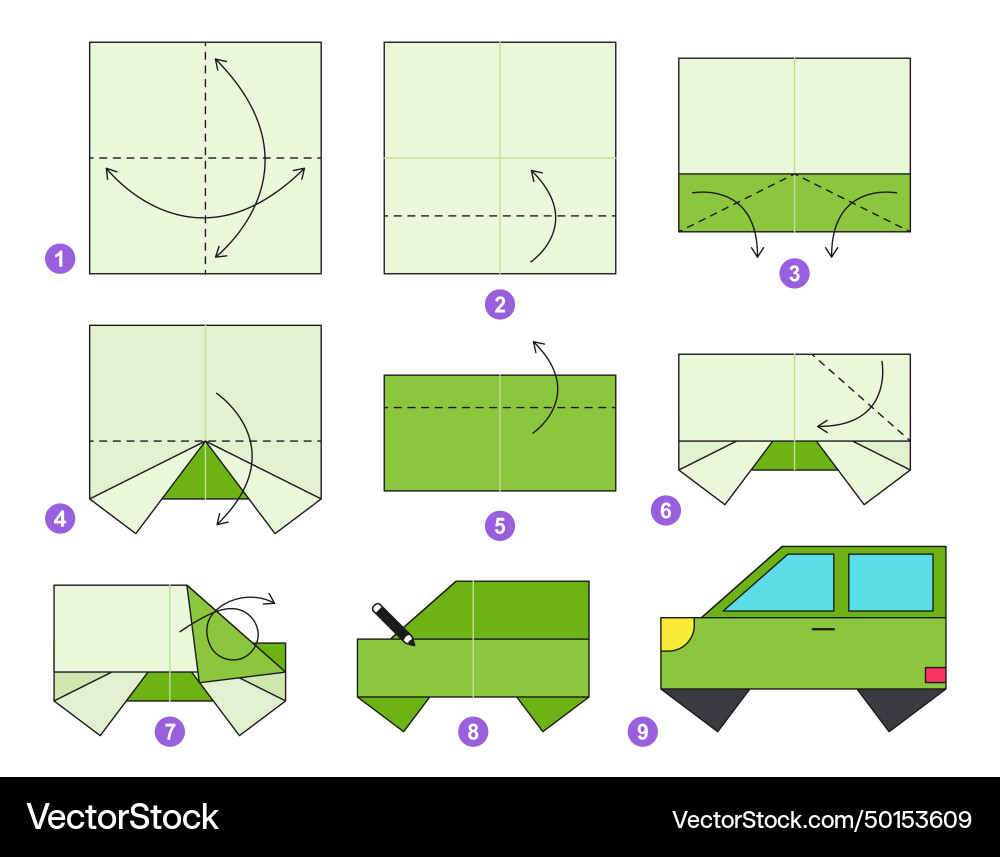 1
2
3
4
5
6
7
8
9
VectorStock
VectorStock.com/50153609