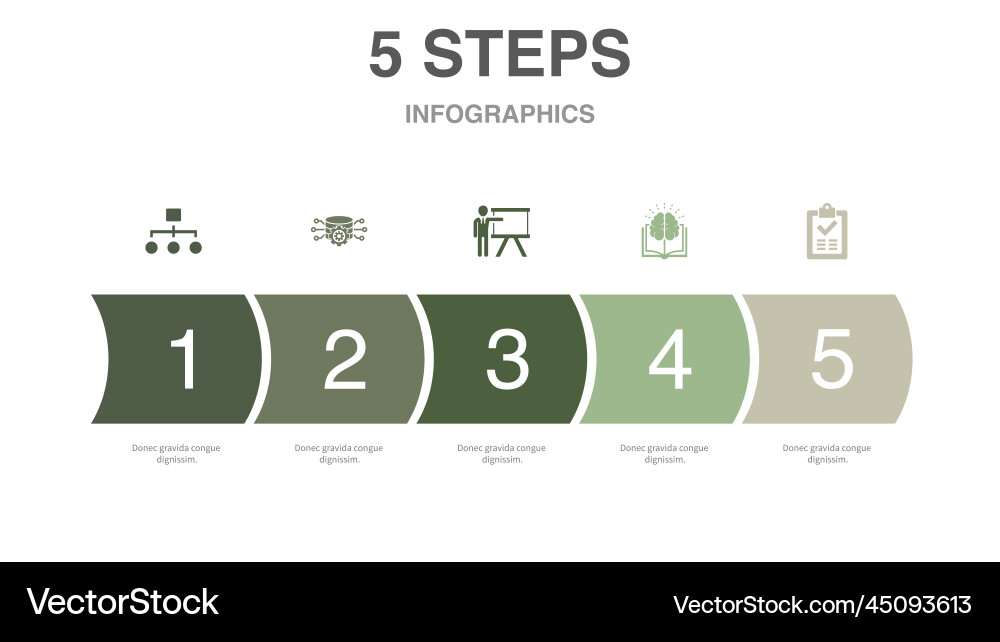 5 STEPS

INFOGRAPHICS

1

2

3

4

5

Donec gravida congue dignissim.

Donec gravida congue dignissim.

Donec gravida congue dignissim.

Donec gravida congue dignissim.

Donec gravida congue dignissim.

VectorStock

VectorStock.com/45093613