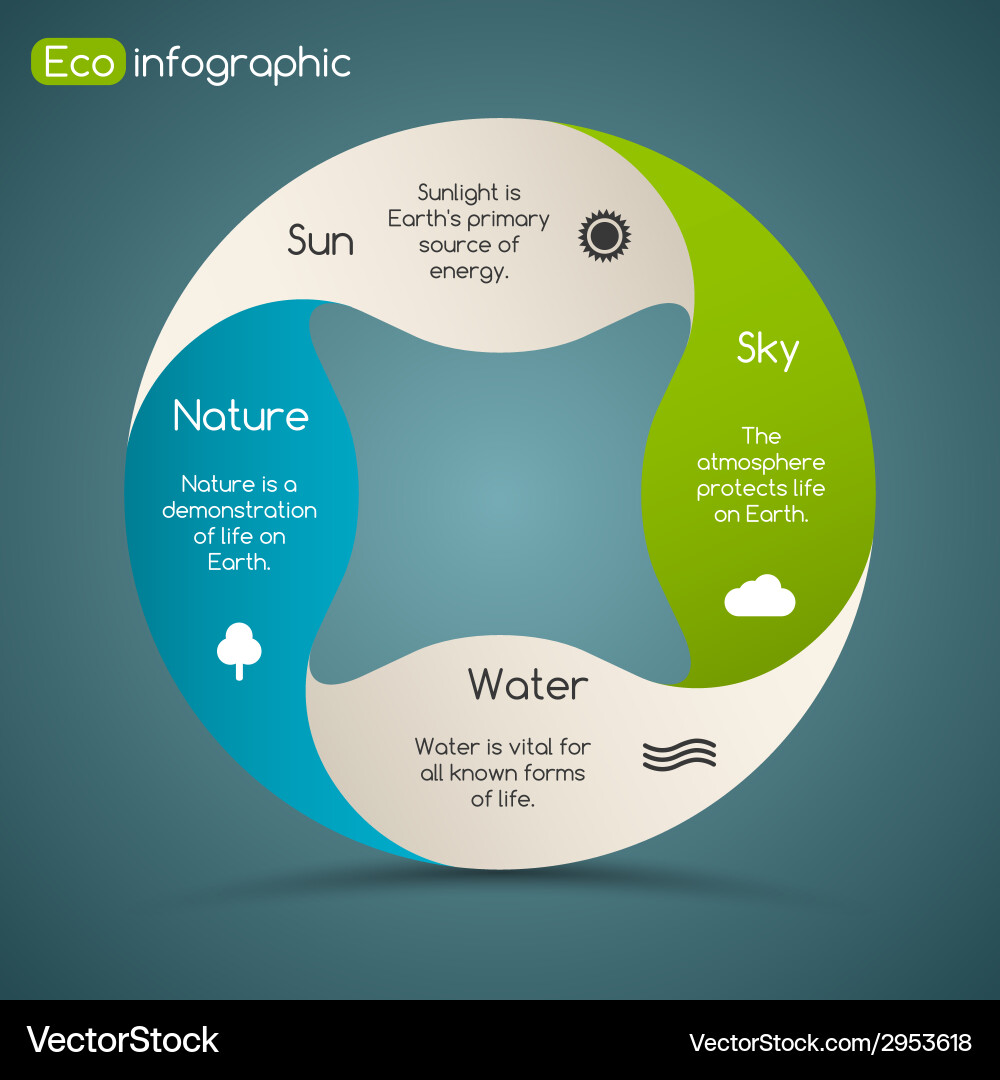 Eco infographic

Sun

Sunlight is Earth's primary source of energy.

Sky

The atmosphere protects life on Earth.

Nature

Nature is a demonstration of life on Earth.

Water

Water is vital for all known forms of life.

VectorStock

VectorStock.com/2953618