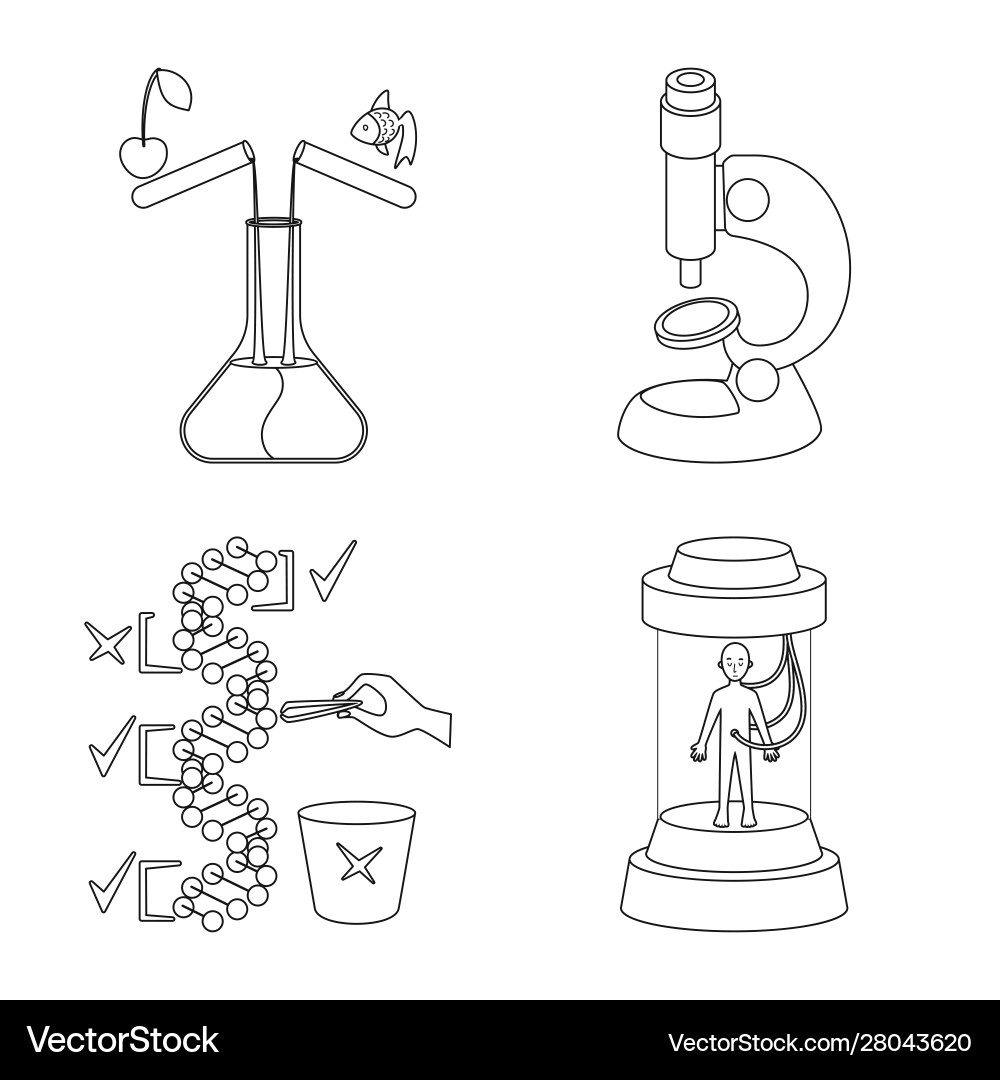 VectorStock®

VectorStock.com/28043620