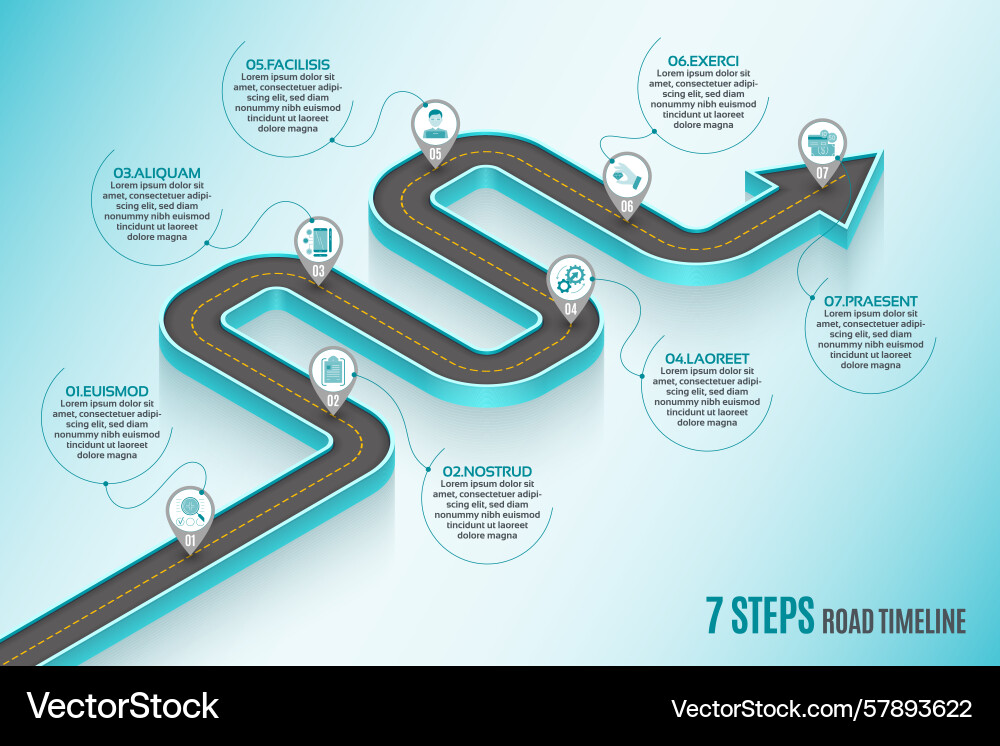 05.FACILISIS
Lorem ipsum dolor sit amet, consectetuer adipiscing elit, sed diam nonummy nibh euismod tincidunt ut laoreet dolore magna

06.EXERCI
Lorem ipsum dolor sit amet, consectetuer adipiscing elit, sed diam nonummy nibh euismod tincidunt ut laoreet dolore magna

03.ALIQUAM
Lorem ipsum dolor sit amet, consectetuer adipiscing elit, sed diam nonummy nibh euismod tincidunt ut laoreet dolore magna

05

06

07

03

04

07.PRAESENT
Lorem ipsum dolor sit amet, consectetuer adipiscing elit, sed diam nonummy nibh euismod tincidunt ut laoreet dolore magna

04.LAOREET
Lorem ipsum dolor sit amet, consectetuer adipiscing elit, sed diam nonummy nibh euismod tincidunt ut laoreet dolore magna

01.EUISMOD
Lorem ipsum dolor sit amet, consectetuer adipiscing elit, sed diam nonummy nibh euismod tincidunt ut laoreet dolore magna

02

02.NOSTRUD
Lorem ipsum dolor sit amet, consectetuer adipiscing elit, sed diam nonummy nibh euismod tincidunt ut laoreet dolore magna

01

7 STEPS ROAD TIMELINE

VectorStock

VectorStock.com/57893622