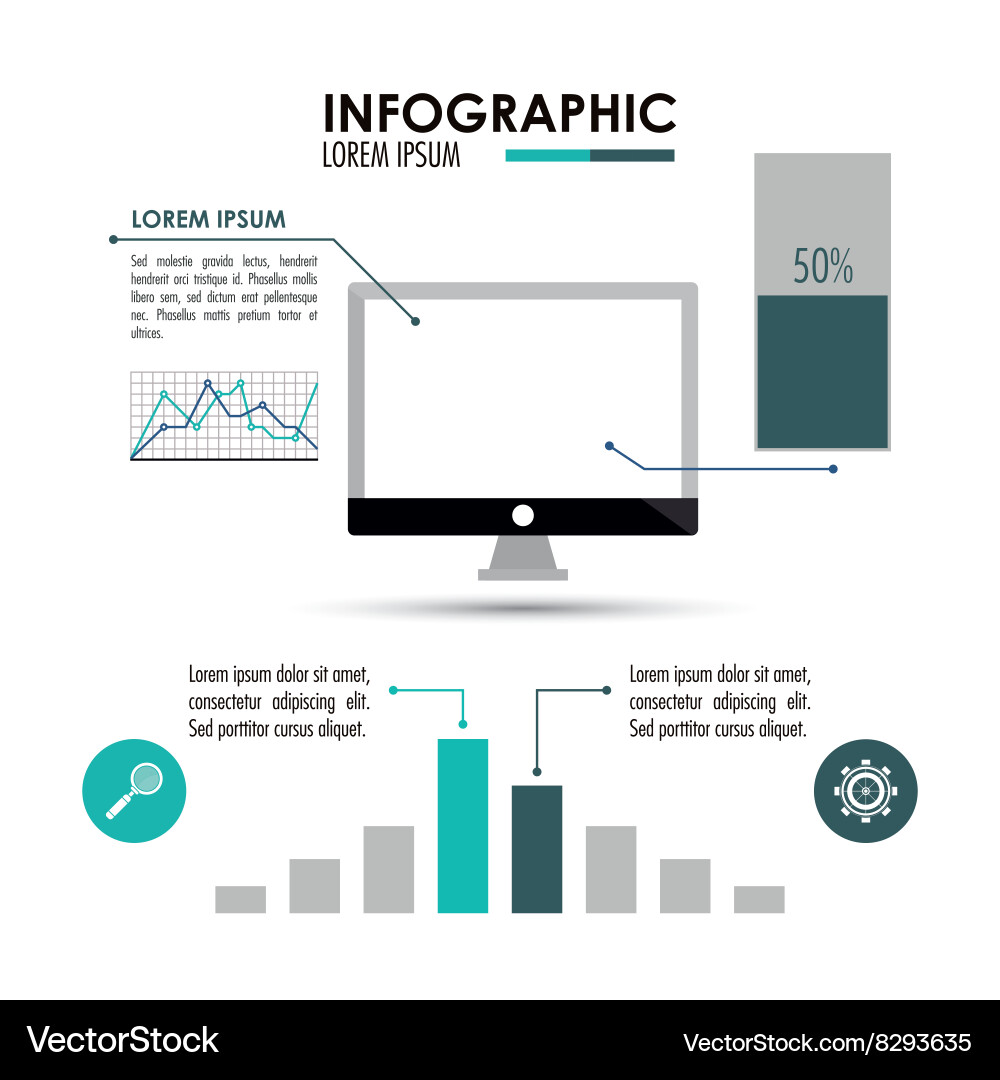 INFOGRAPHIC
LOREM IPSUM

LOREM IPSUM

Sed molestie gravida lectus, hendrerit hendrerit orci tristique id. Phasellus mollis libero sem, sed dictum erat pellentesque nec. Phasellus mattis pretium tortor et ultrices.

50%

Lorem ipsum dolor sit amet, consectetur adipiscing elit. Sed porttitor cursus aliquet.

Lorem ipsum dolor sit amet, consectetur adipiscing elit. Sed porttitor cursus aliquet.

VectorStock

VectorStock.com/8293635