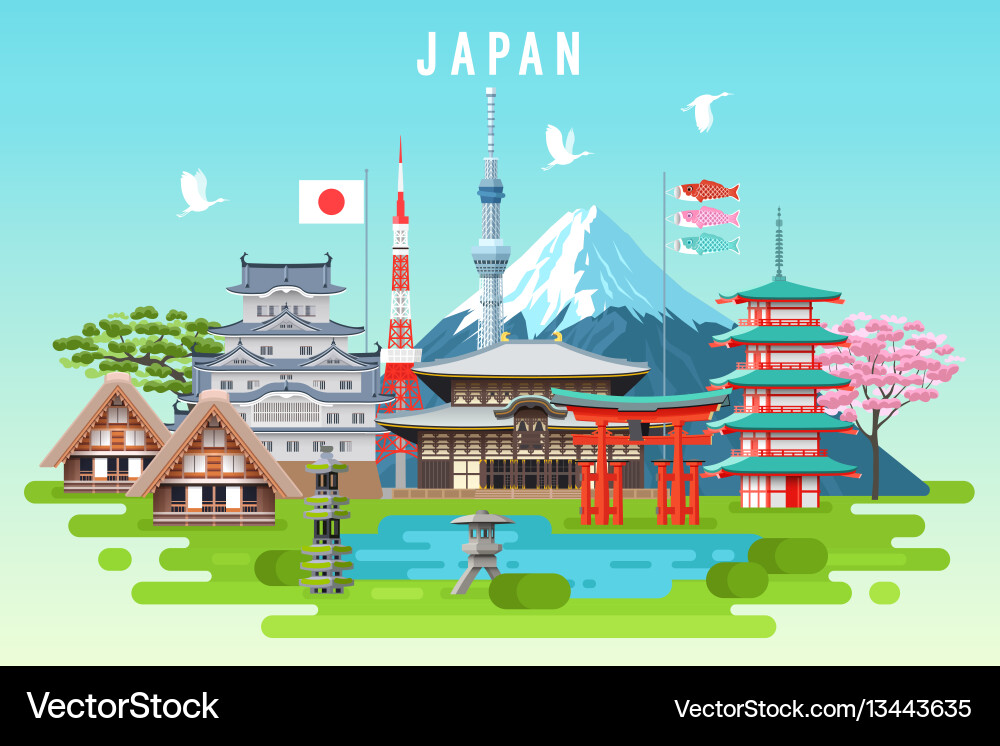 JAPAN

VectorStock

VectorStock.com/13443635