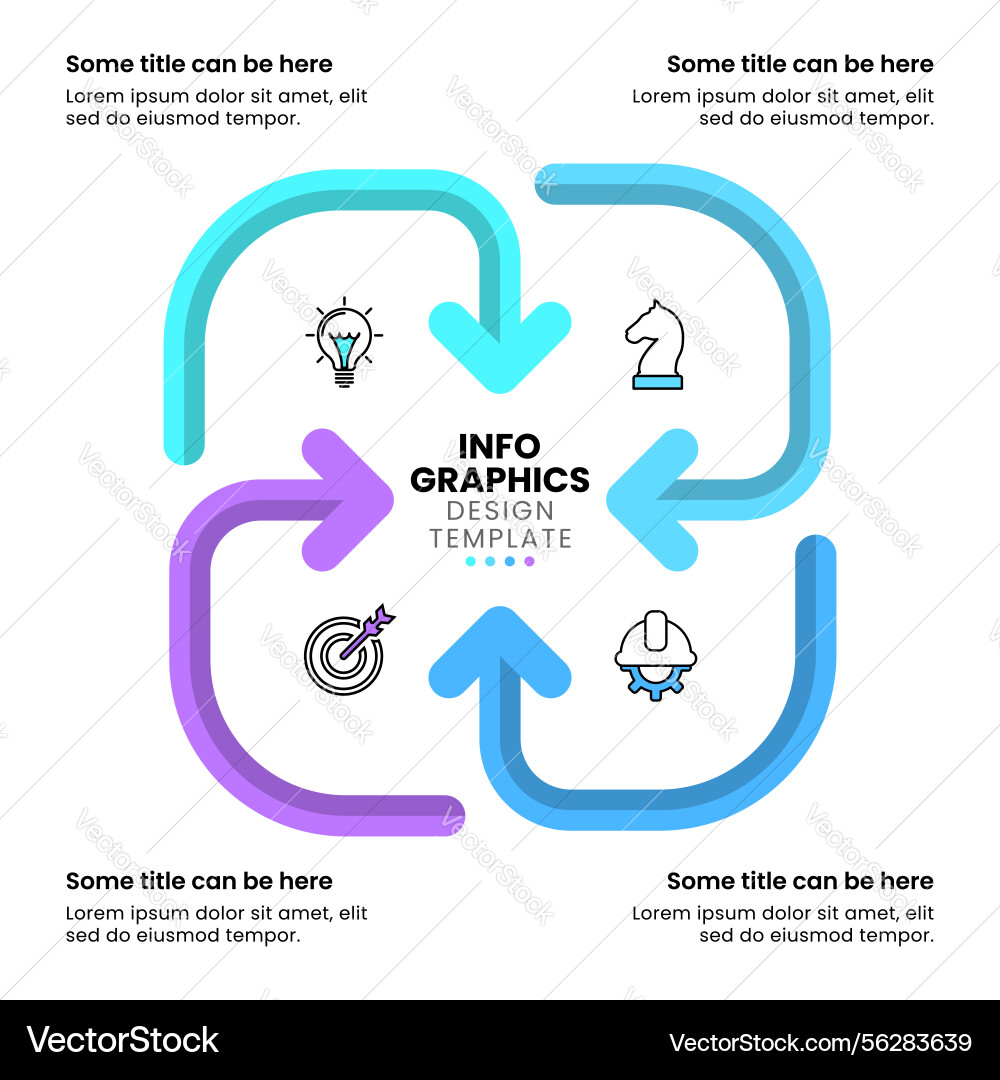 Some title can be here
Lorem ipsum dolor sit amet, elit sed do eiusmod tempor.

Some title can be here
Lorem ipsum dolor sit amet, elit sed do eiusmod tempor.

INFO GRAPHICS
DESIGN TEMPLATE

Some title can be here
Lorem ipsum dolor sit amet, elit sed do eiusmod tempor.

Some title can be here
Lorem ipsum dolor sit amet, elit sed do eiusmod tempor.

VectorStock
VectorStock.com/56283639