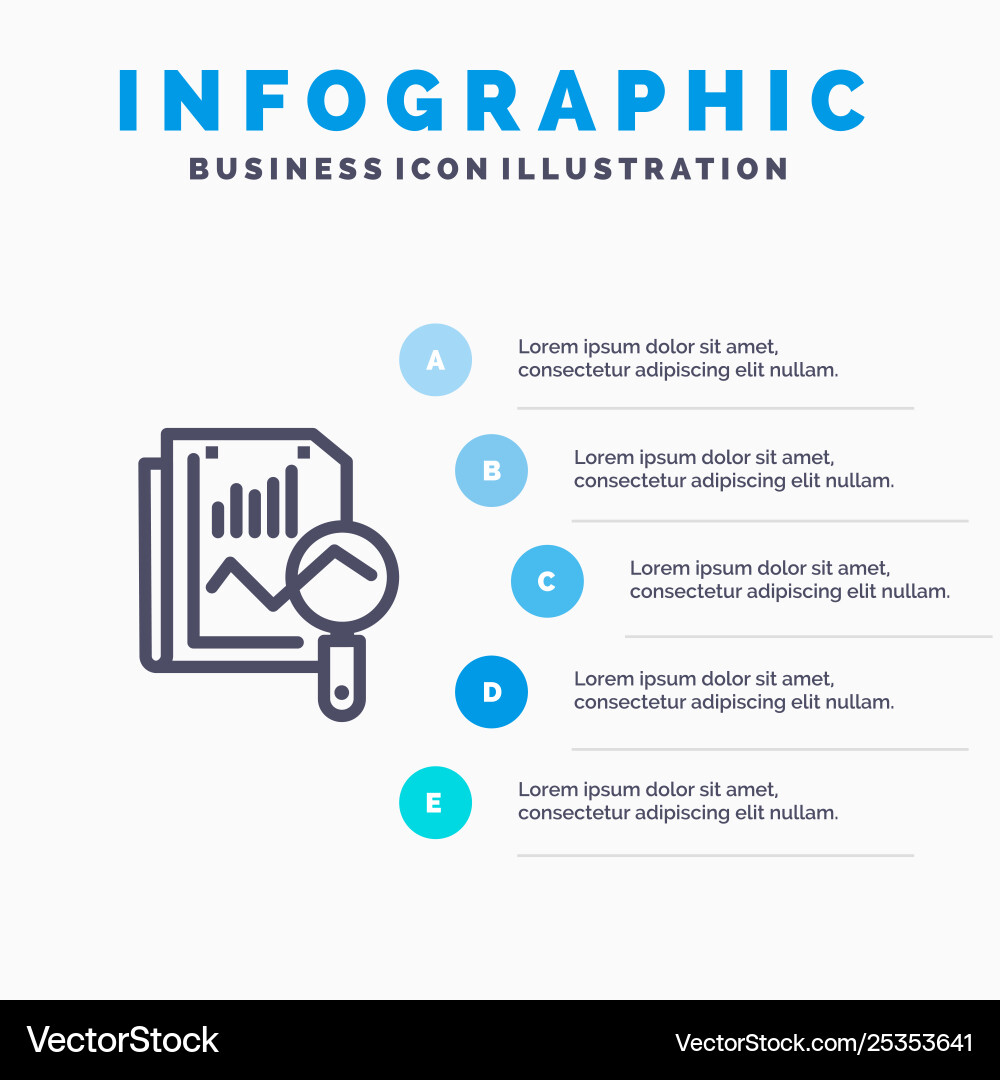 INFOGRAPHIC
BUSINESS ICON ILLUSTRATION

A
Lorem ipsum dolor sit amet, consectetur adipiscing elit nullam.

B
Lorem ipsum dolor sit amet, consectetur adipiscing elit nullam.

C
Lorem ipsum dolor sit amet, consectetur adipiscing elit nullam.

D
Lorem ipsum dolor sit amet, consectetur adipiscing elit nullam.

E
Lorem ipsum dolor sit amet, consectetur adipiscing elit nullam.

VectorStock
VectorStock.com/25353641