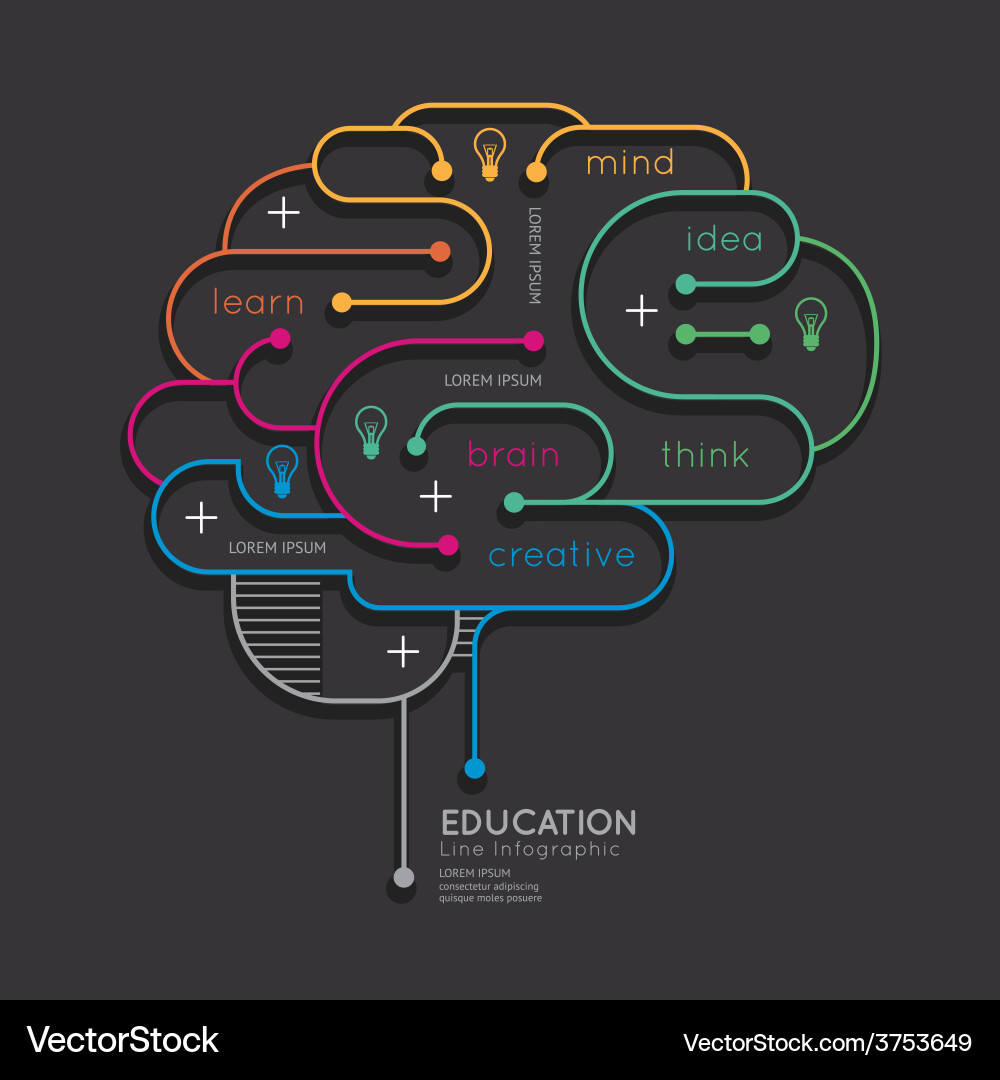 mind

LOREM IPSUM

idea

learn

LOREM IPSUM

brain

think

LOREM IPSUM

creative

EDUCATION
Line Infographic

LOREM IPSUM
consectetur adipiscing
quisque moles posuere

VectorStock

VectorStock.com/3753649