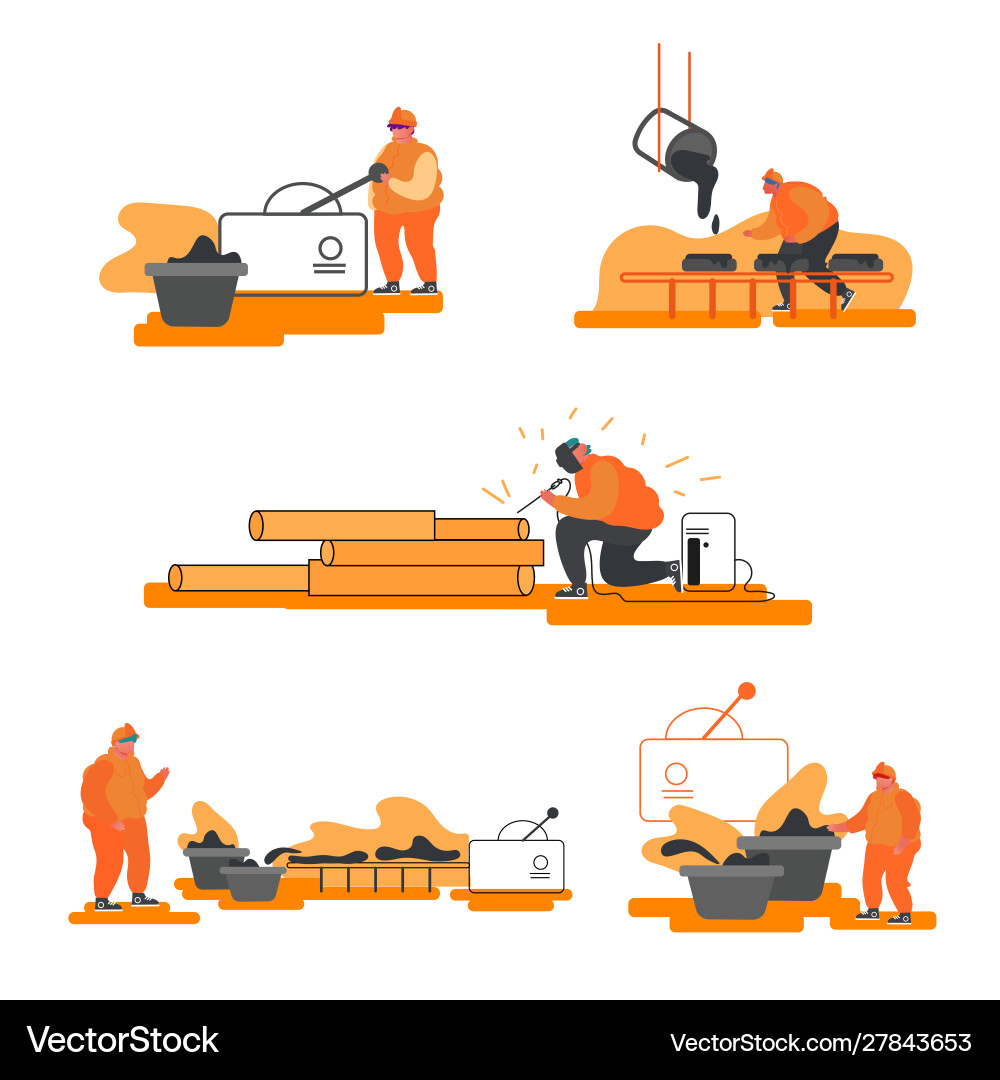 VectorStock

VectorStock.com/27843653