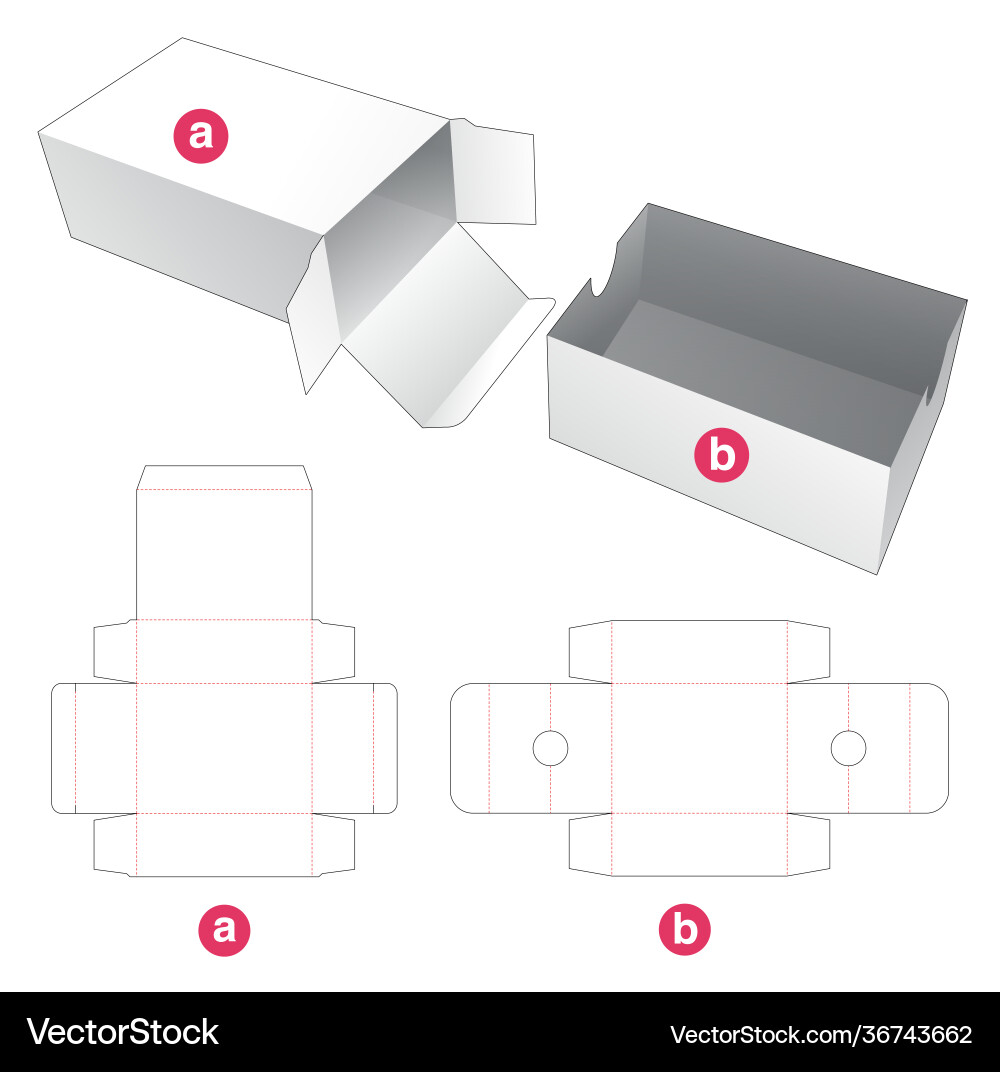 a

b

a

b

VectorStock

VectorStock.com/36743662