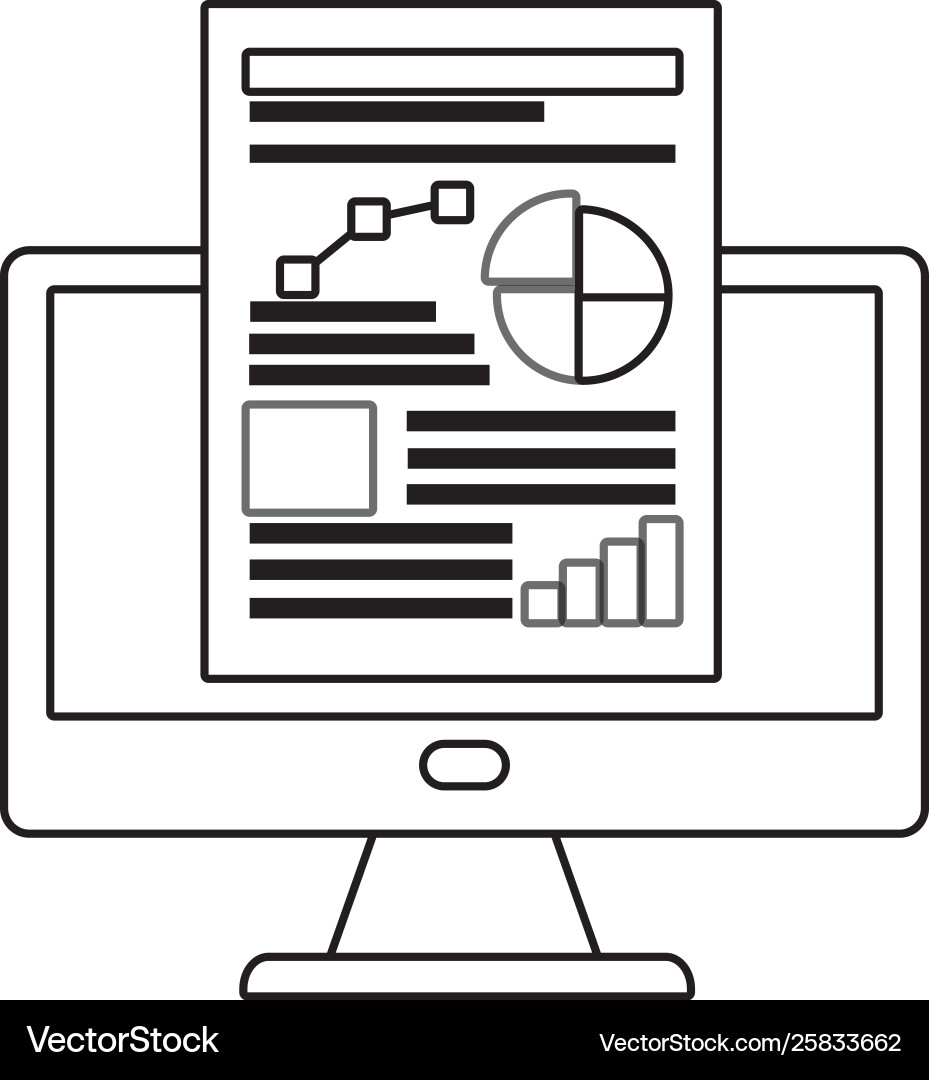 VectorStock

VectorStock.com/25833662