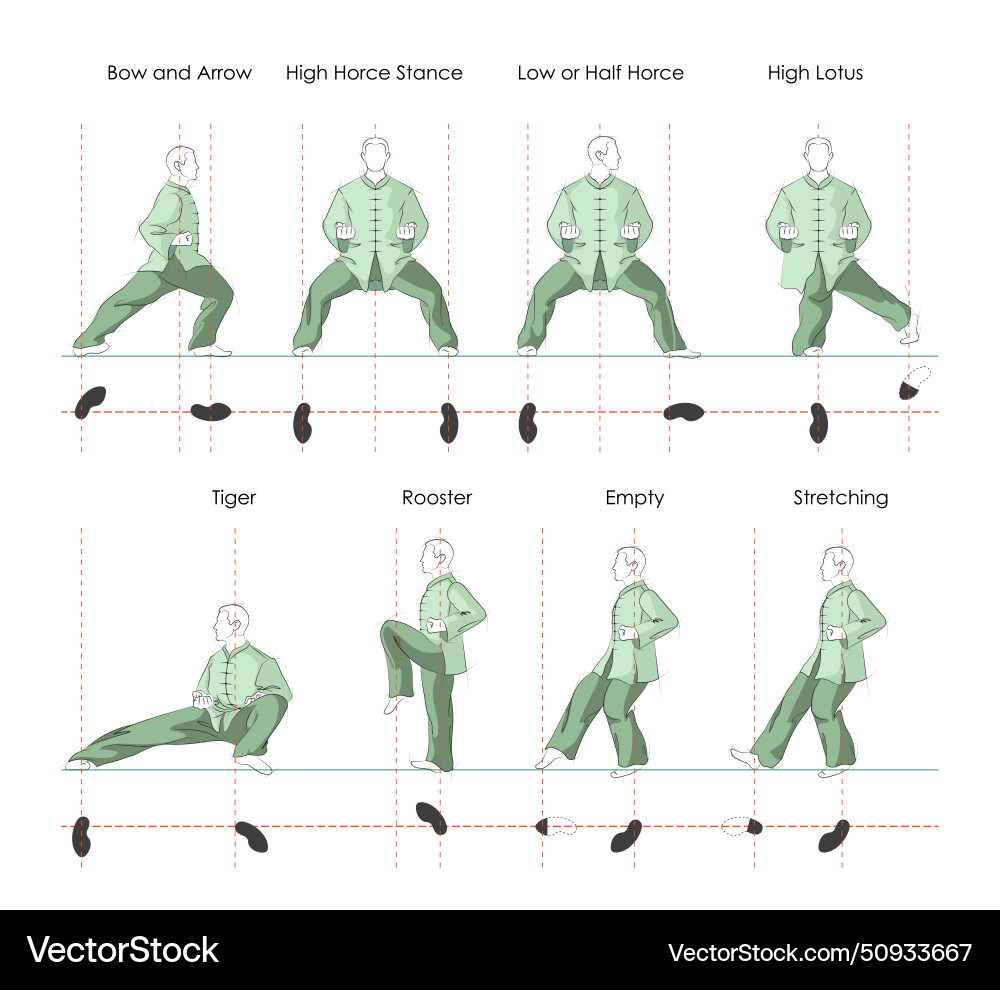 Bow and Arrow
High Horce Stance
Low or Half Horce
High Lotus

Tiger
Rooster
Empty
Stretching

VectorStock®
VectorStock.com/50933667