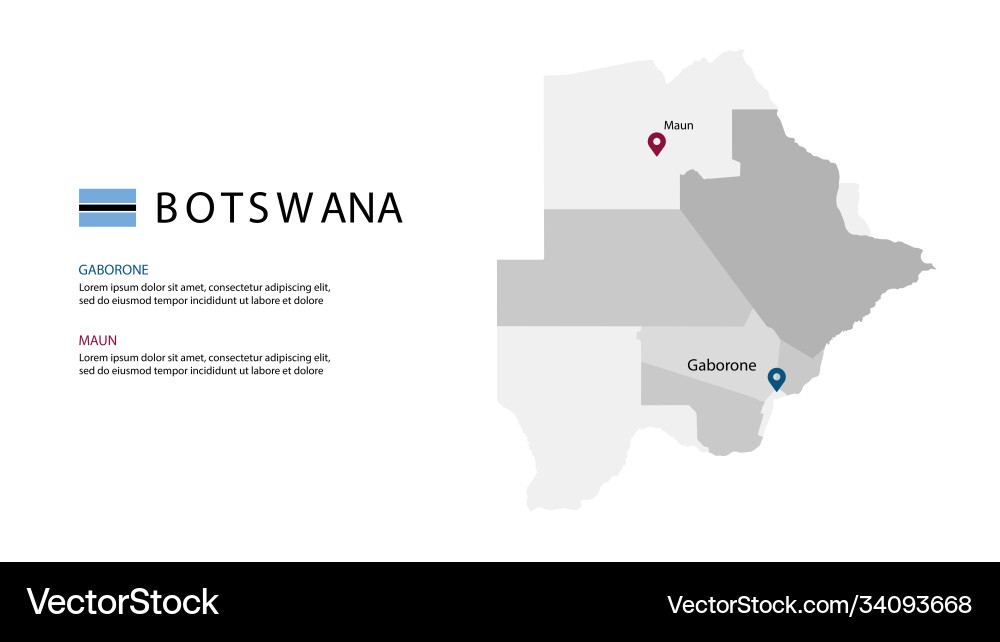 BOTSWANA

GABORONE
Lorem ipsum dolor sit amet, consectetur adipiscing elit, sed do eiusmod tempor incididunt ut labore et dolore

MAUN
Lorem ipsum dolor sit amet, consectetur adipiscing elit, sed do eiusmod tempor incididunt ut labore et dolore

Maun

Gaborone

VectorStock

VectorStock.com/34093668