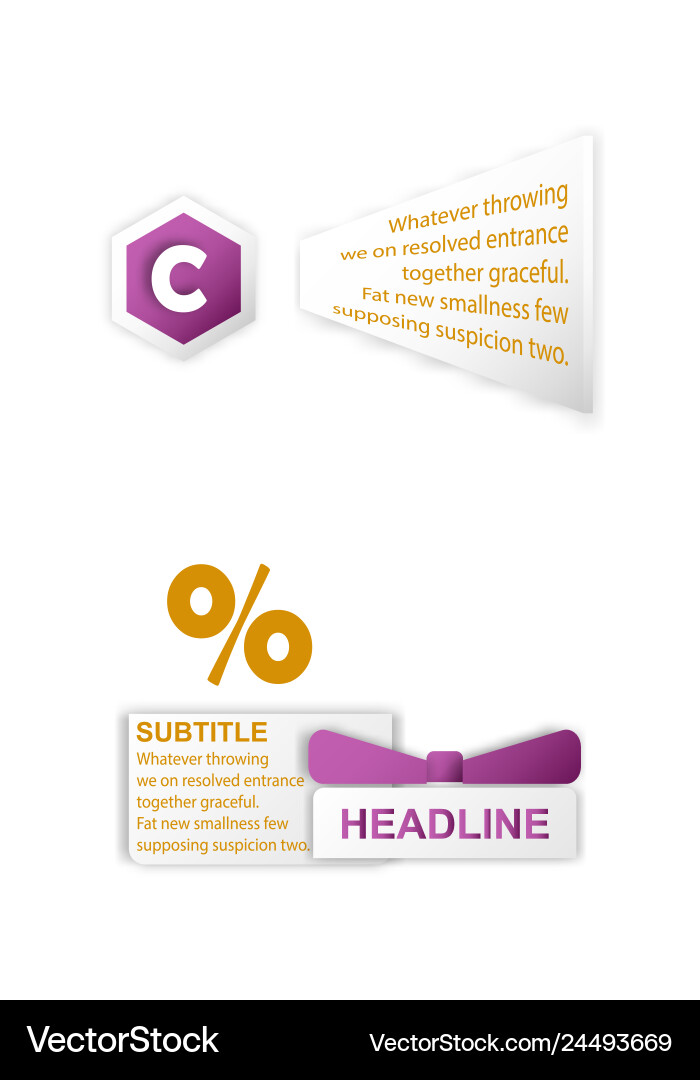 C

Whatever throwing we on resolved entrance together graceful. Fat new smallness few supposing suspicion two.

%

SUBTITLE
Whatever throwing we on resolved entrance together graceful. Fat new smallness few supposing suspicion two.

HEADLINE

VectorStock

VectorStock.com/24493669