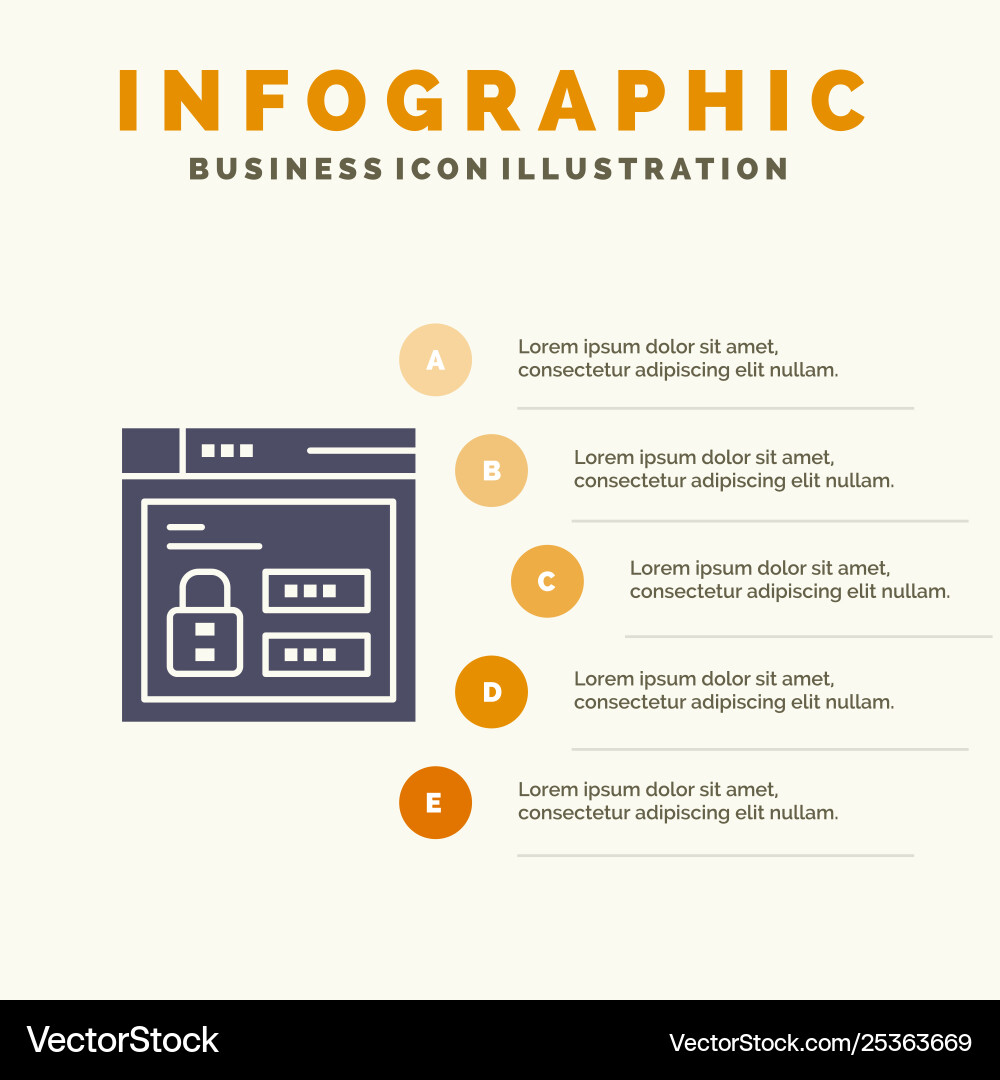 INFOGRAPHIC
BUSINESS ICON ILLUSTRATION

A
Lorem ipsum dolor sit amet, consectetur adipiscing elit nullam.

B
Lorem ipsum dolor sit amet, consectetur adipiscing elit nullam.

C
Lorem ipsum dolor sit amet, consectetur adipiscing elit nullam.

D
Lorem ipsum dolor sit amet, consectetur adipiscing elit nullam.

E
Lorem ipsum dolor sit amet, consectetur adipiscing elit nullam.

VectorStock
VectorStock.com/25363669