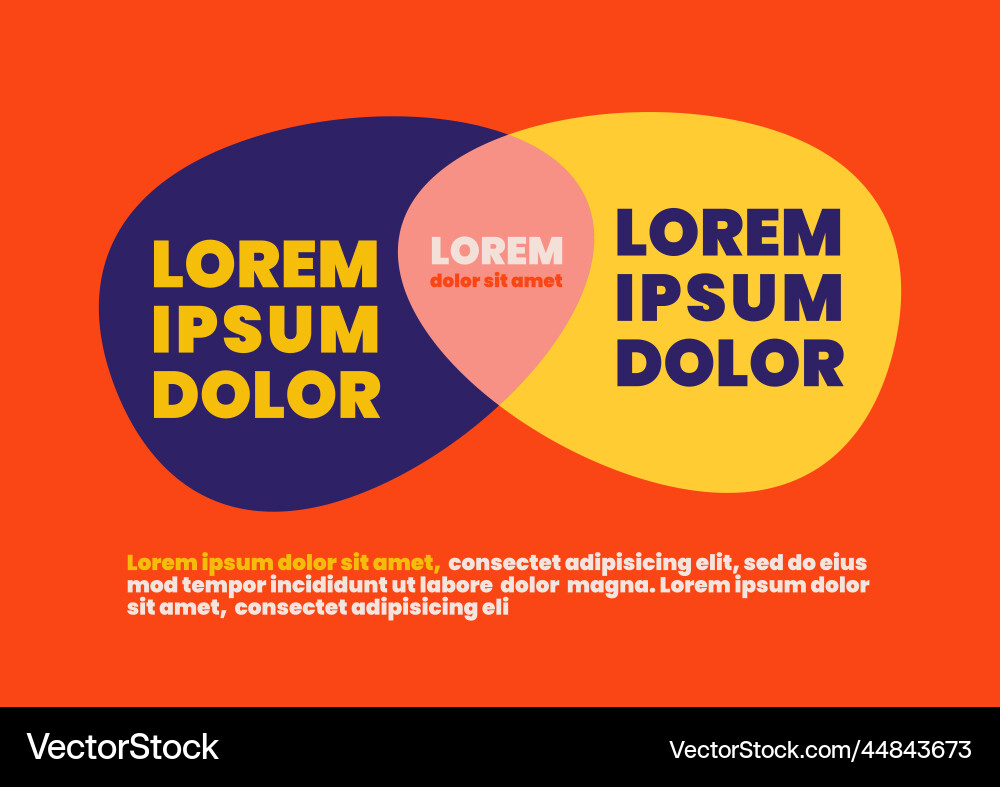 LOREM IPSUM DOLOR

LOREM
dolor sit amet

LOREM IPSUM DOLOR

Lorem ipsum dolor sit amet, consectet adipisicing elit, sed do eius mod tempor incididunt ut labore dolor magna. Lorem ipsum dolor sit amet, consectet adipisicing eli

VectorStock

VectorStock.com/44843673