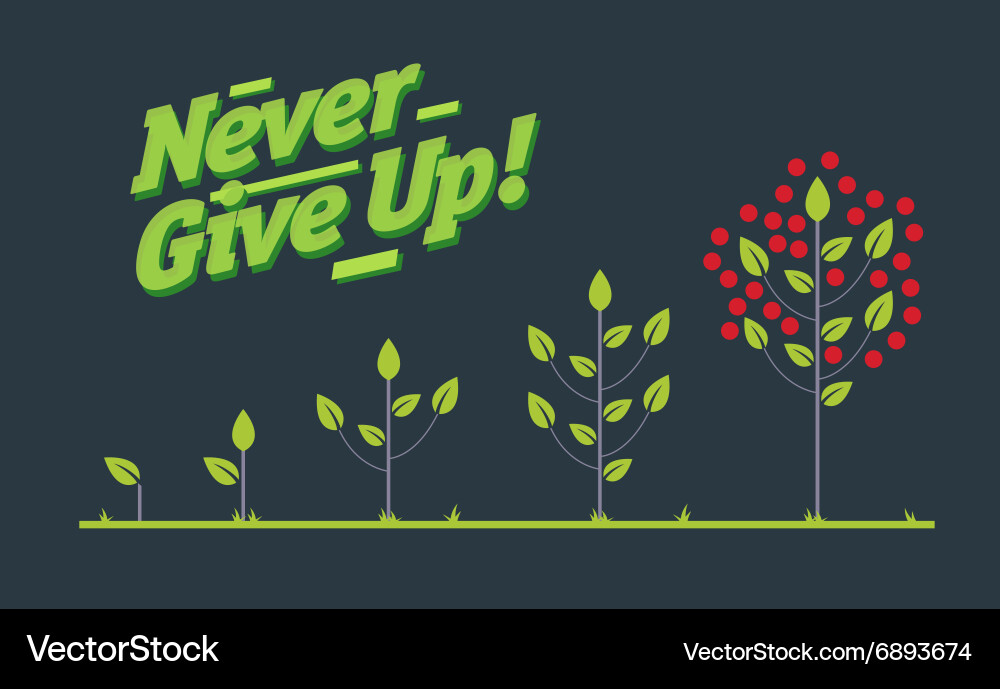 Never Give Up!

VectorStock

VectorStock.com/6893674