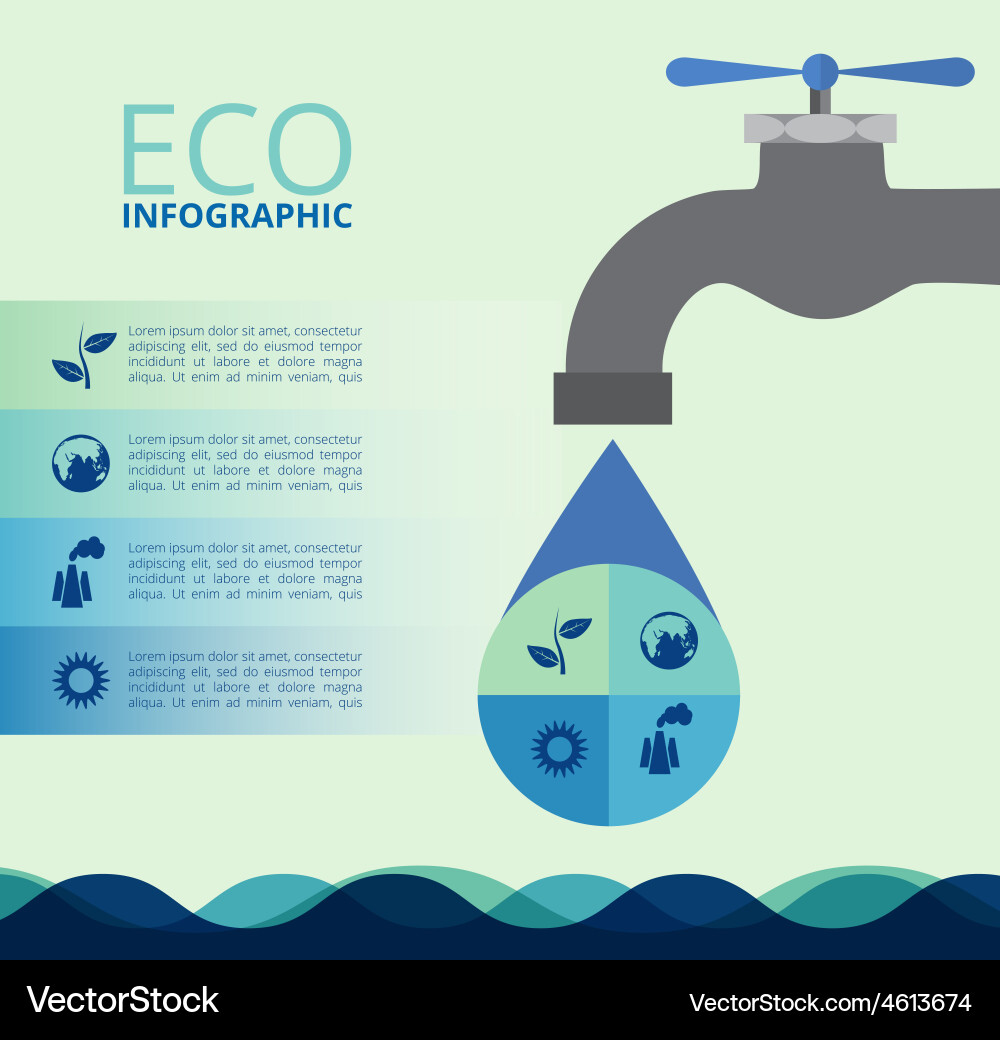 ECO
INFOGRAPHIC

Lorem ipsum dolor sit amet, consectetur adipiscing elit, sed do eiusmod tempor incididunt ut labore et dolore magna aliqua. Ut enim ad minim veniam, quis

Lorem ipsum dolor sit amet, consectetur adipiscing elit, sed do eiusmod tempor incididunt ut labore et dolore magna aliqua. Ut enim ad minim veniam, quis

Lorem ipsum dolor sit amet, consectetur adipiscing elit, sed do eiusmod tempor incididunt ut labore et dolore magna aliqua. Ut enim ad minim veniam, quis

Lorem ipsum dolor sit amet, consectetur adipiscing elit, sed do eiusmod tempor incididunt ut labore et dolore magna aliqua. Ut enim ad minim veniam, quis

VectorStock
VectorStock.com/4613674