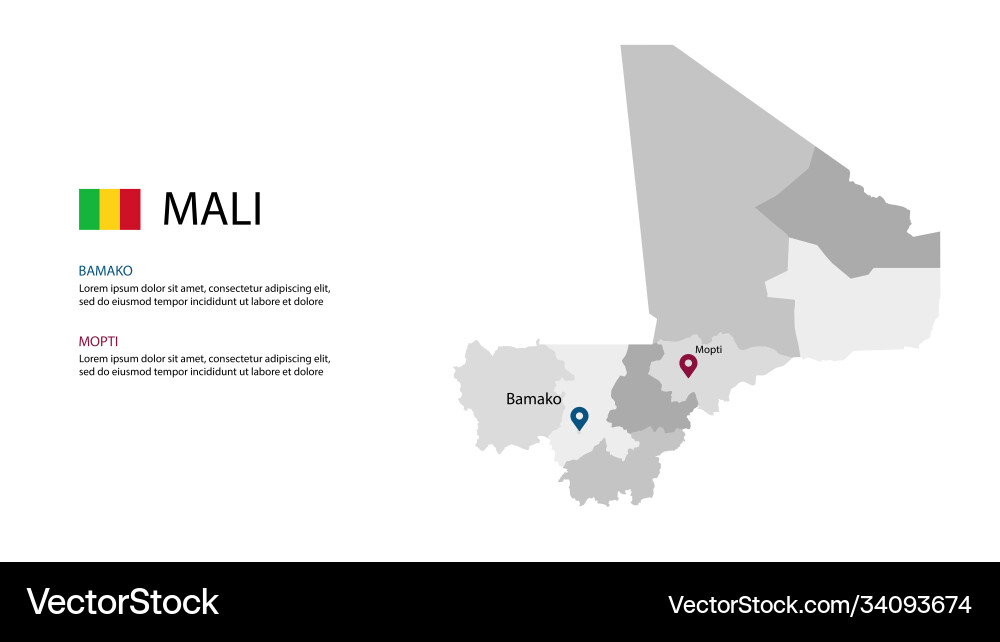 MALI

BAMAKO
Lorem ipsum dolor sit amet, consectetur adipiscing elit, sed do eiusmod tempor incididunt ut labore et dolore

MOPTI
Lorem ipsum dolor sit amet, consectetur adipiscing elit, sed do eiusmod tempor incididunt ut labore et dolore

Mopti

Bamako

VectorStock

VectorStock.com/34093674