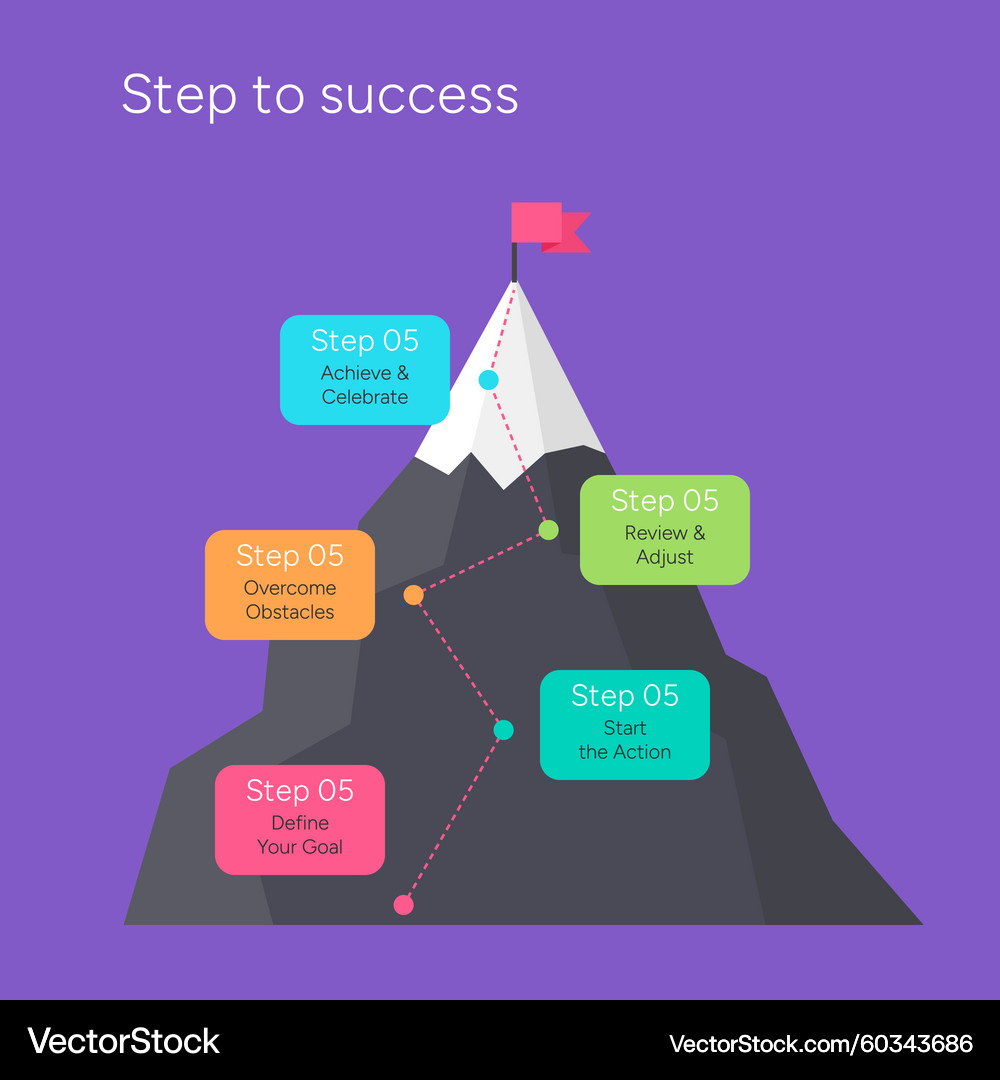 Step to success

Step 05
Achieve & Celebrate

Step 05
Review & Adjust

Step 05
Overcome Obstacles

Step 05
Start the Action

Step 05
Define Your Goal

VectorStock

VectorStock.com/60343686