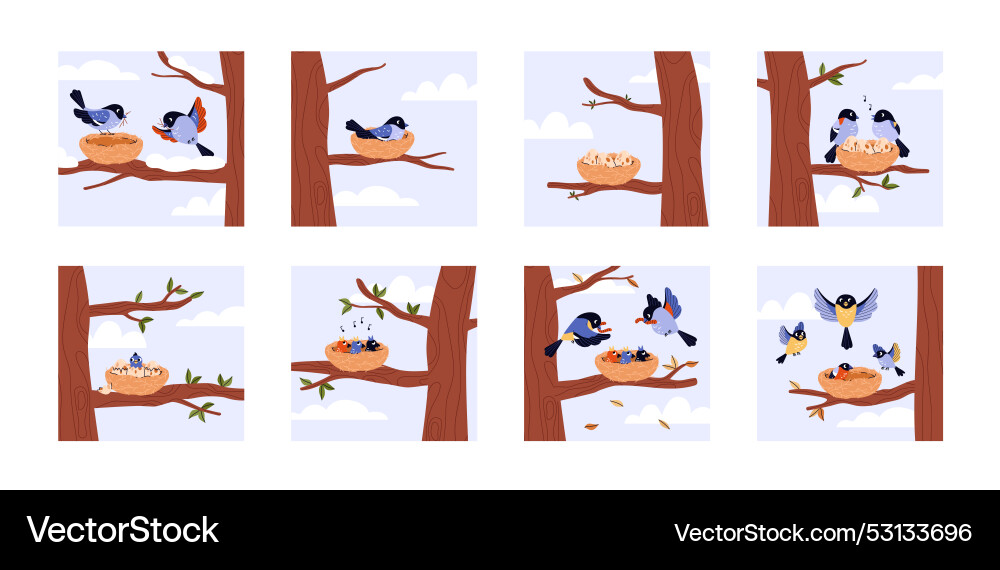 VectorStock
VectorStock.com/53133696