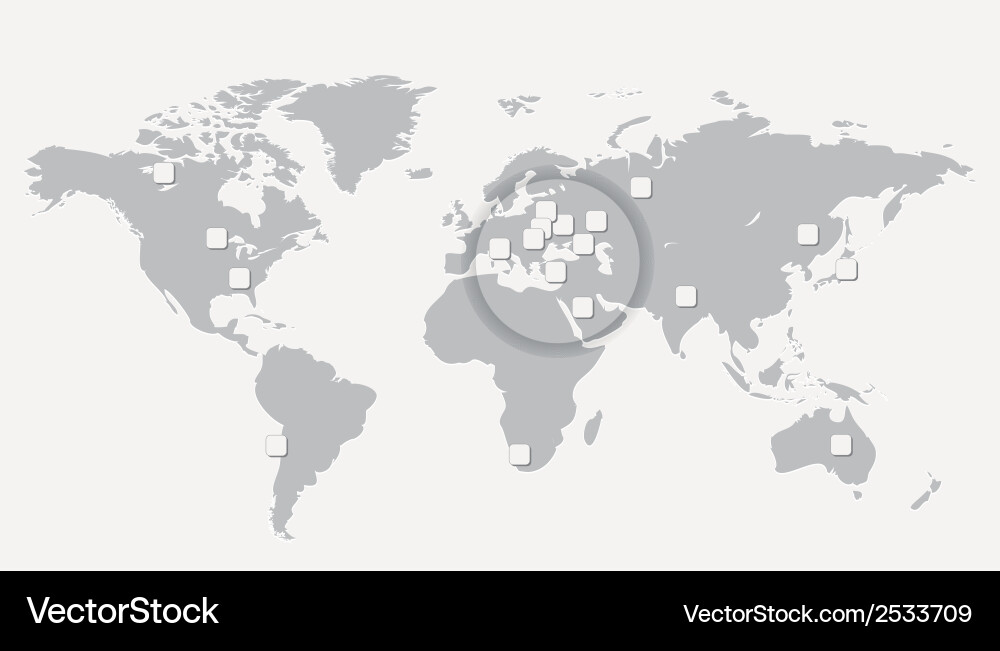 VectorStock

VectorStock.com/2533709