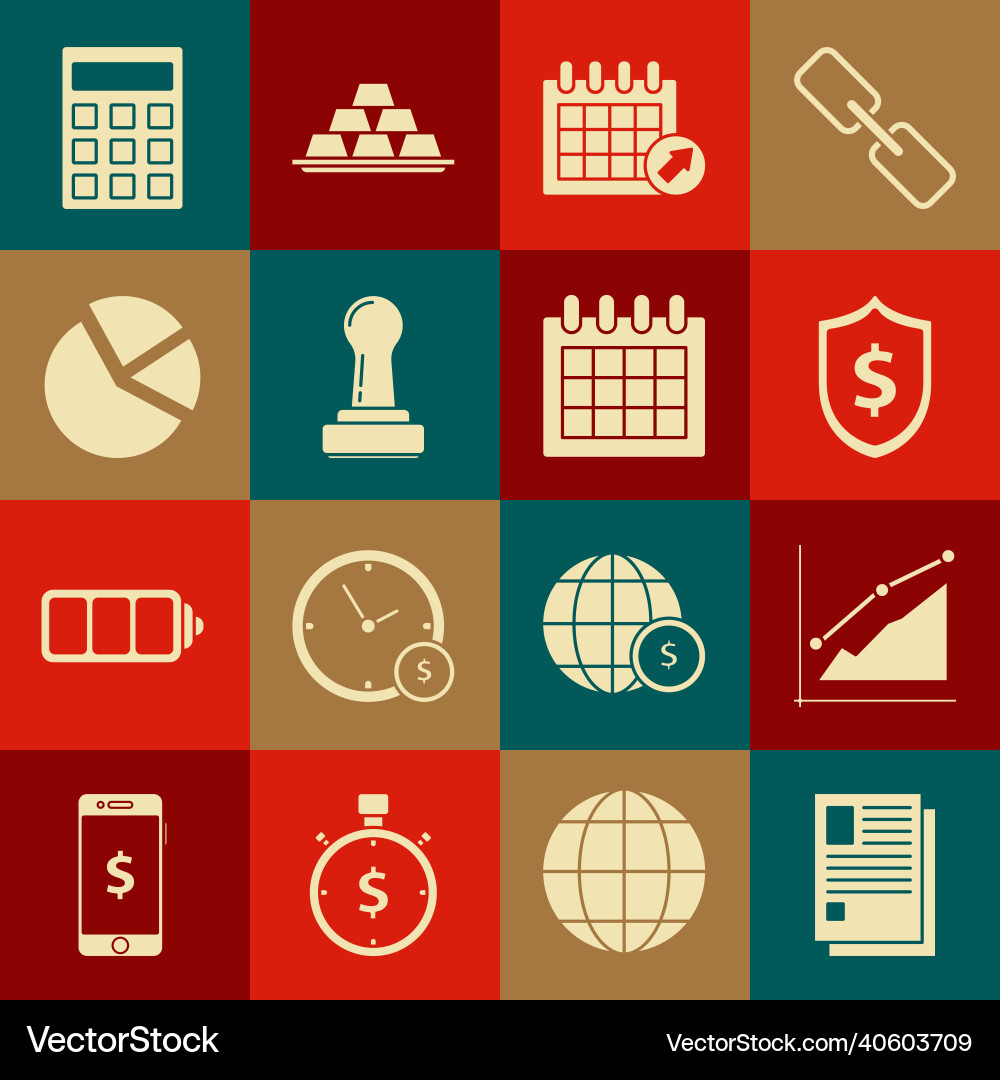 $
$
$
$
$

VectorStock

VectorStock.com/40603709